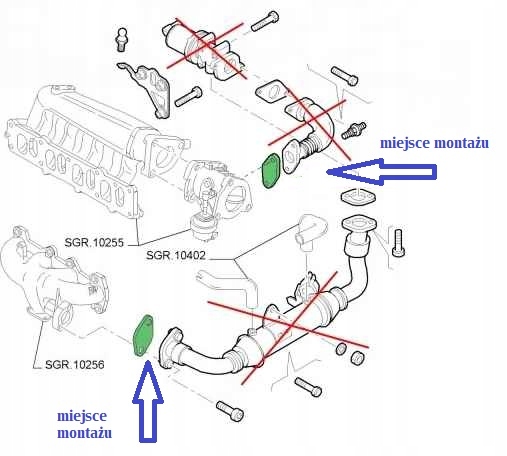 miejsce montażu

SGR.10255

SGR.10402

SGR.10256

miejsce montażu