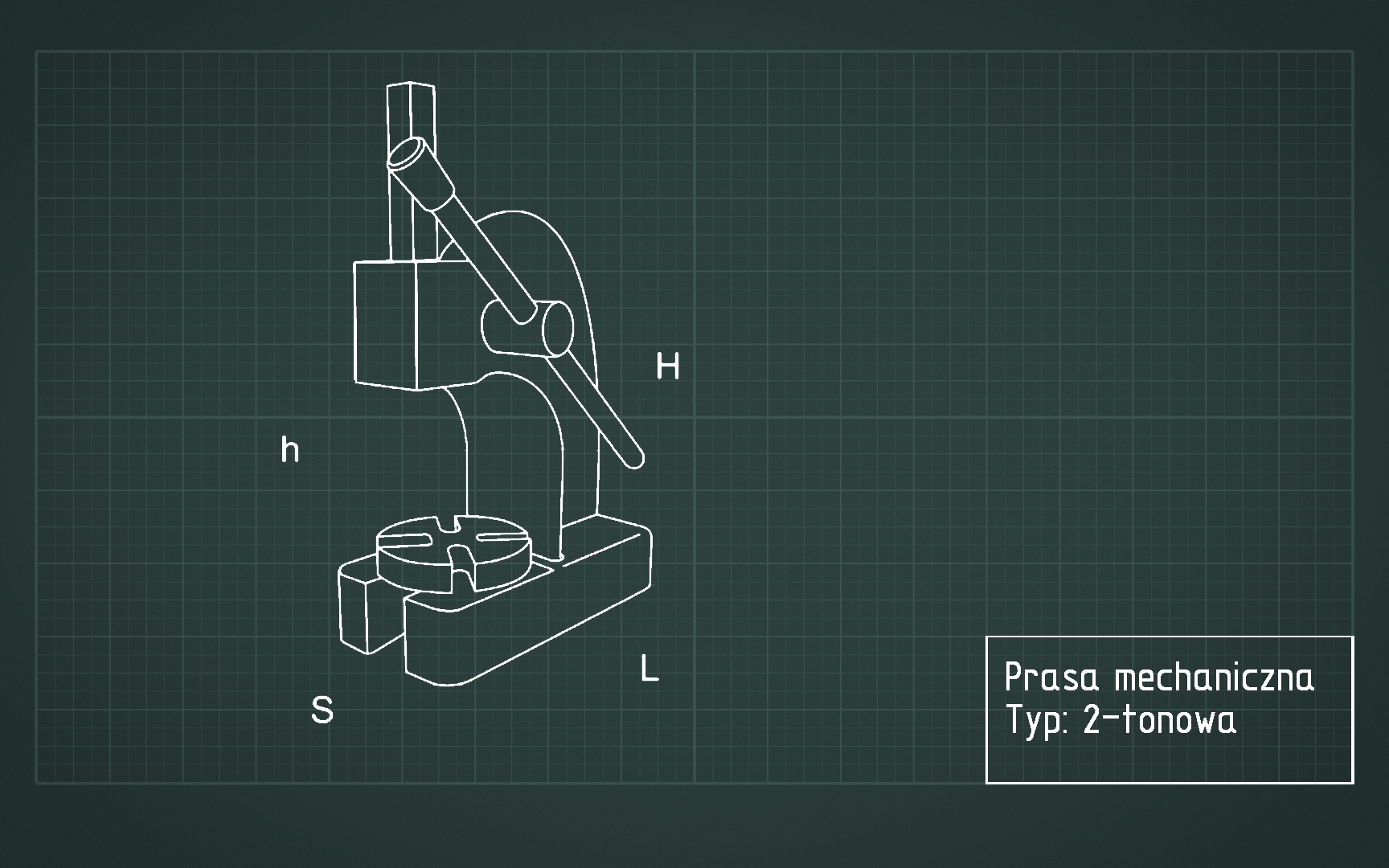 H

h

L

S

Prasa mechaniczna
Typ: 2-tonowa