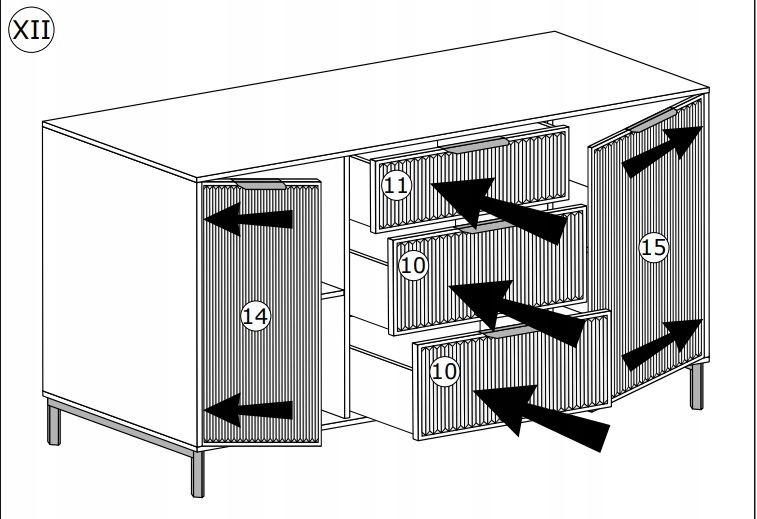 XII

11

10

10

14

15