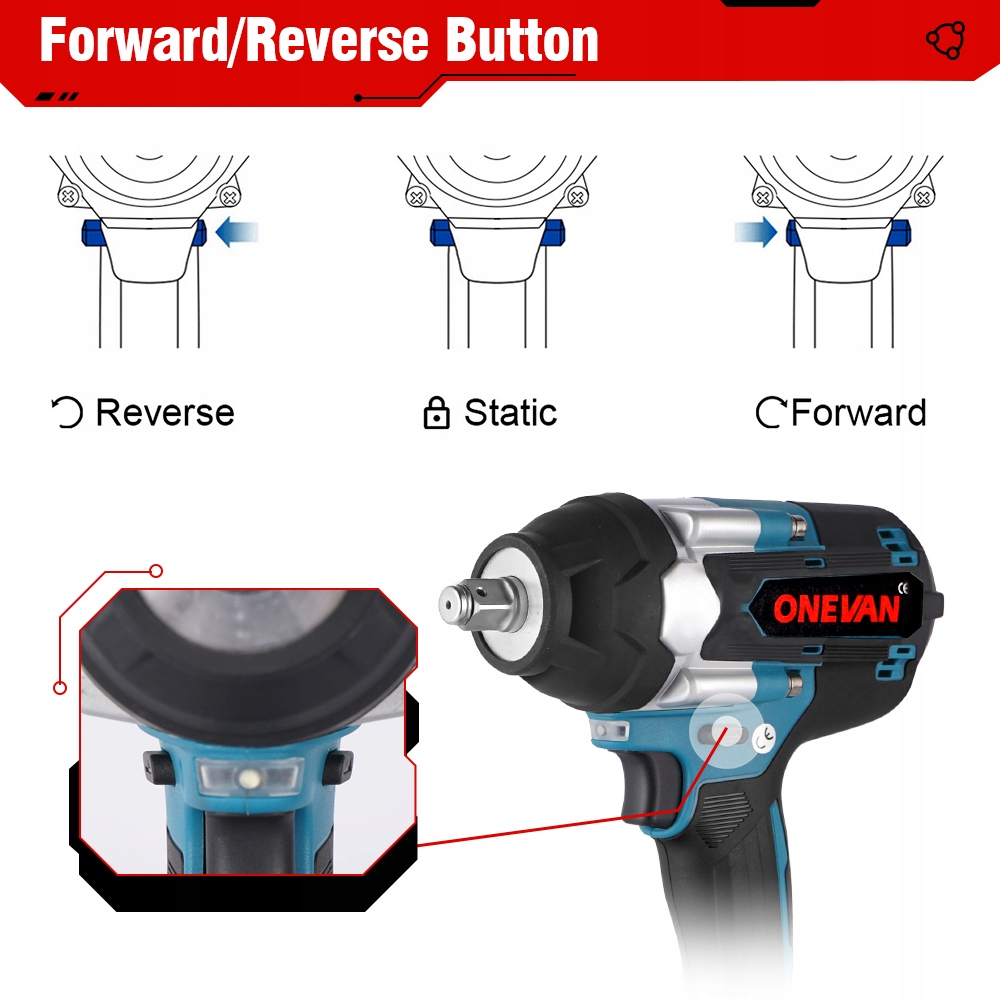 Forward/Reverse Button

Reverse

Static

Forward

ONEVAN
CE

CE