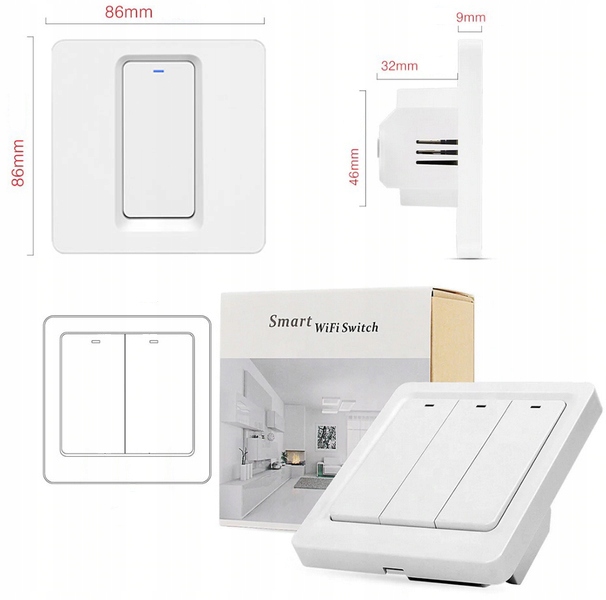 86mm
86mm
9mm
32mm
46mm
Smart WiFi Switch