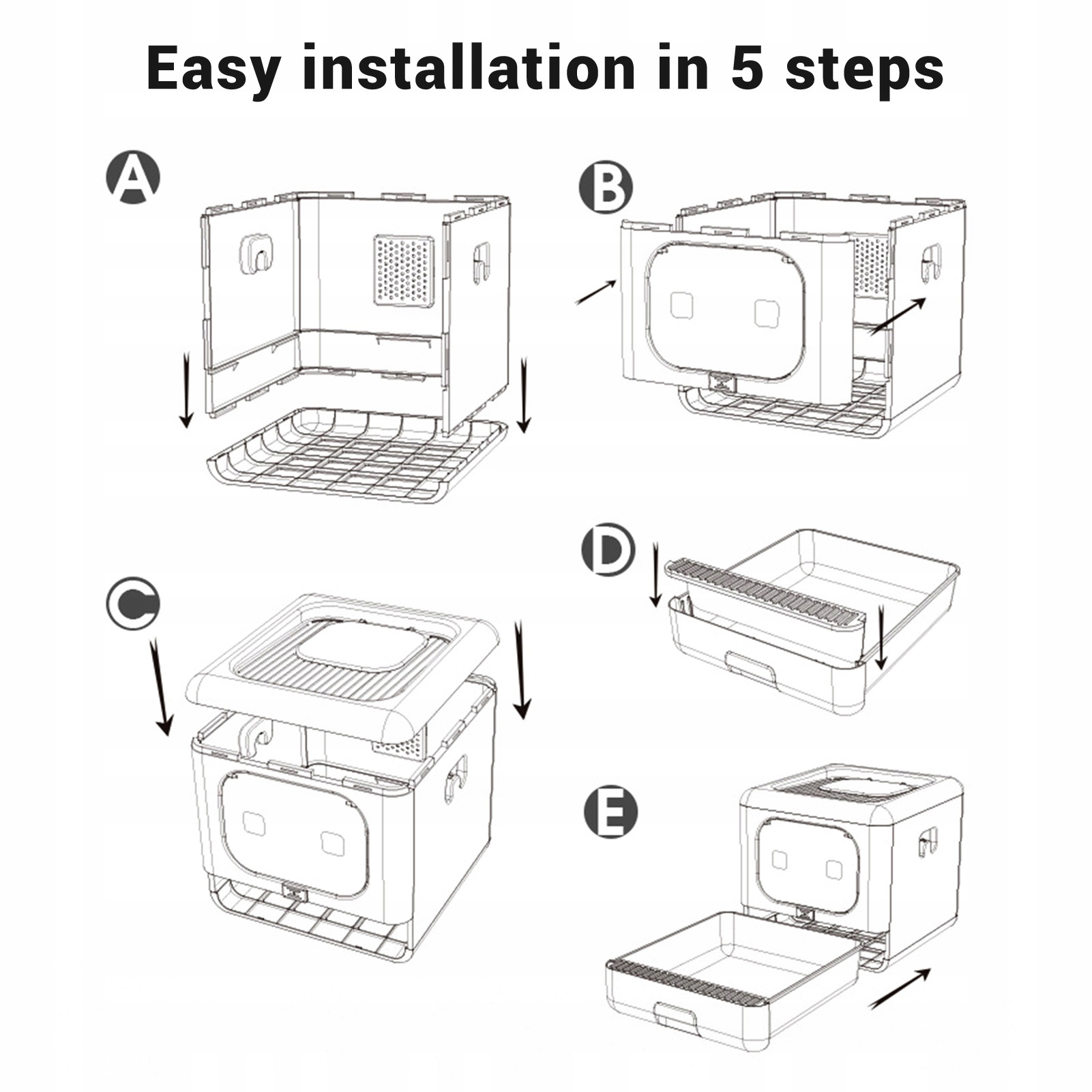 Easy installation in 5 steps

A

B

C

D

E