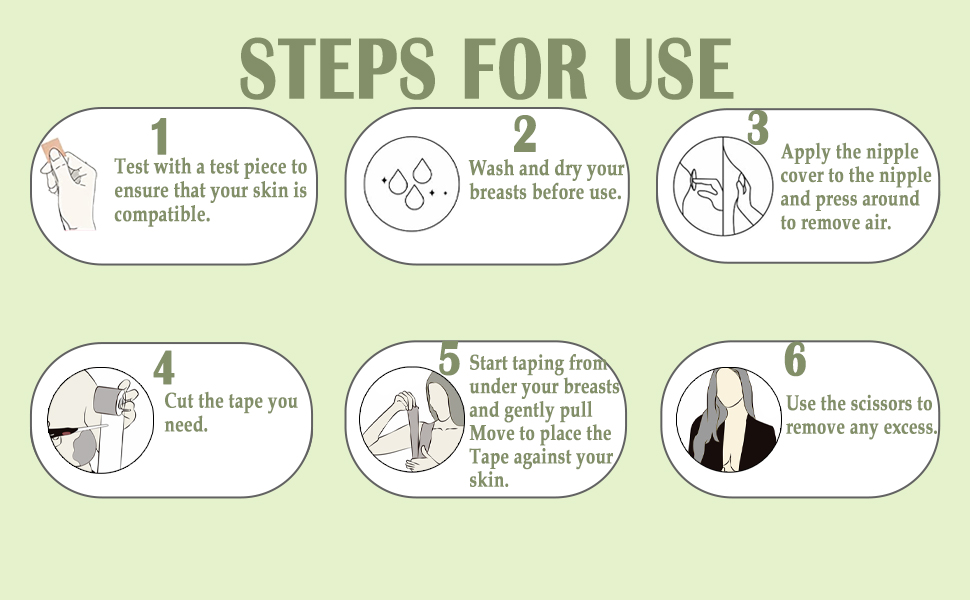 STEPS FOR USE

1
Test with a test piece to ensure that your skin is compatible.

2
Wash and dry your breasts before use.

3
Apply the nipple cover to the nipple and press around to remove air.

4
Cut the tape you need.

5
Start taping from under your breasts and gently pull Move to place the Tape against your skin.

6
Use the scissors to remove any excess.