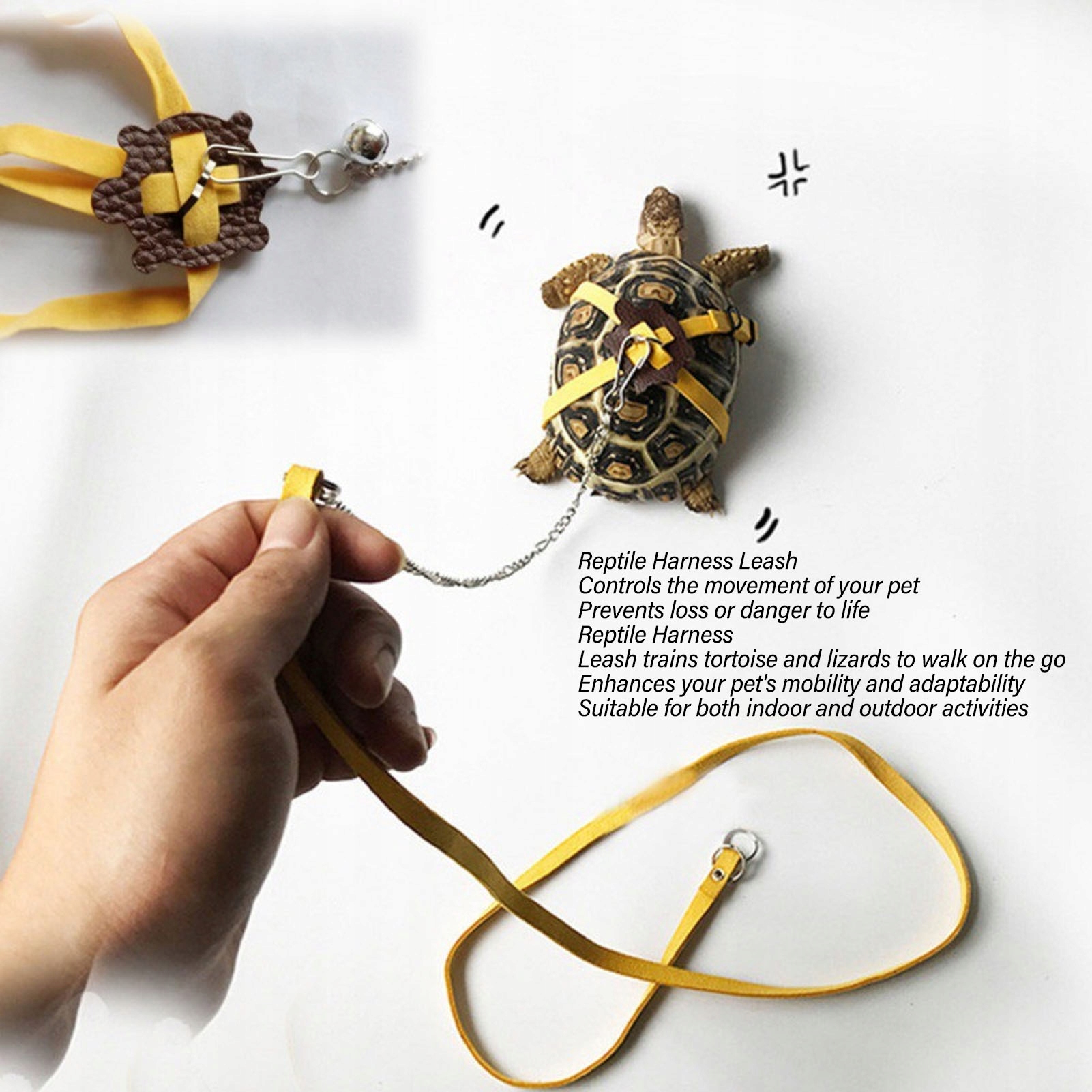 Reptile Harness Leash
Controls the movement of your pet
Prevents loss or danger to life
Reptile Harness
Leash trains tortoise and lizards to walk on the go
Enhances your pet's mobility and adaptability
Suitable for both indoor and outdoor activities