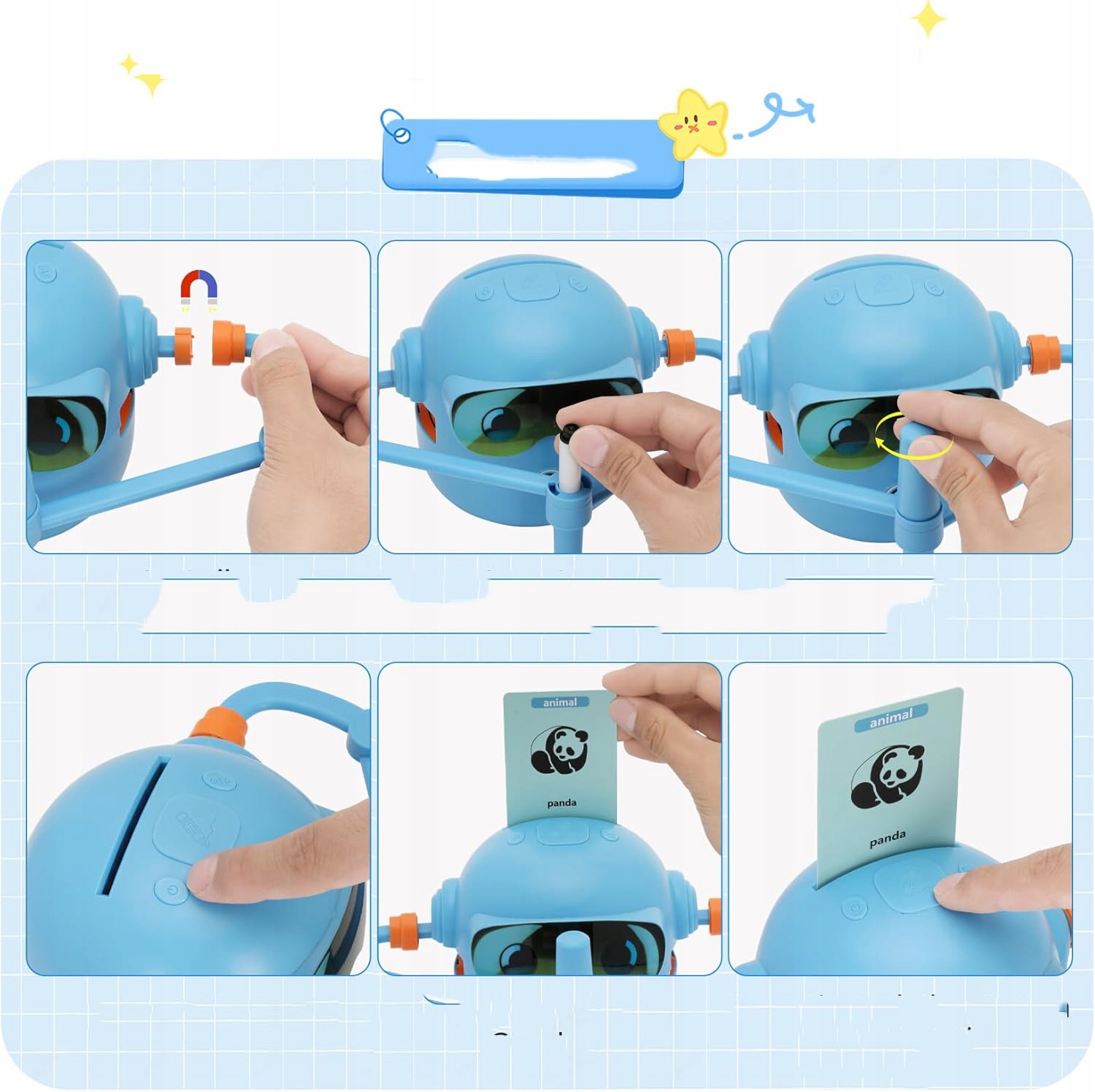 animal
panda

animal
panda