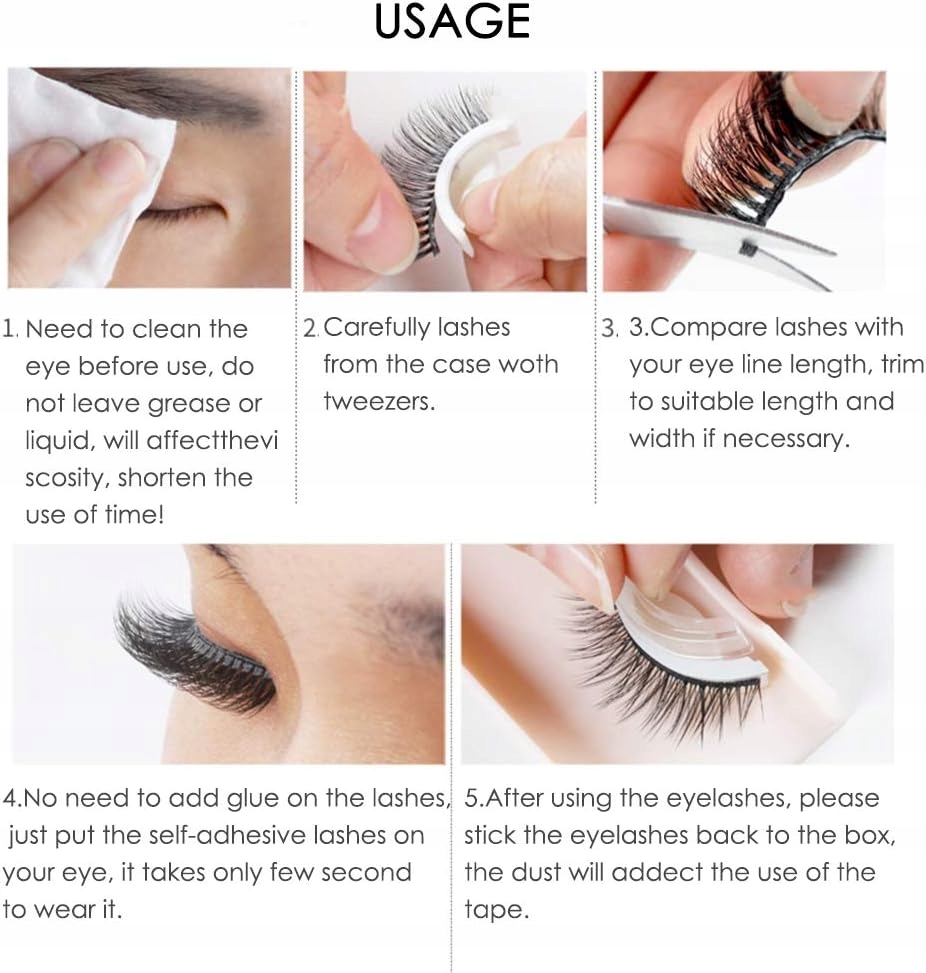 USAGE

1. Need to clean the eye before use, do not leave grease or liquid, will affectthevi scosity, shorten the use of time!

2. Carefully lashes from the case woth tweezers.

3. 3.Compare lashes with your eye line length, trim to suitable length and width if necessary.

4.No need to add glue on the lashes, just put the self-adhesive lashes on your eye, it takes only few second to wear it.

5.After using the eyelashes, please stick the eyelashes back to the box, the dust will addect the use of the tape.