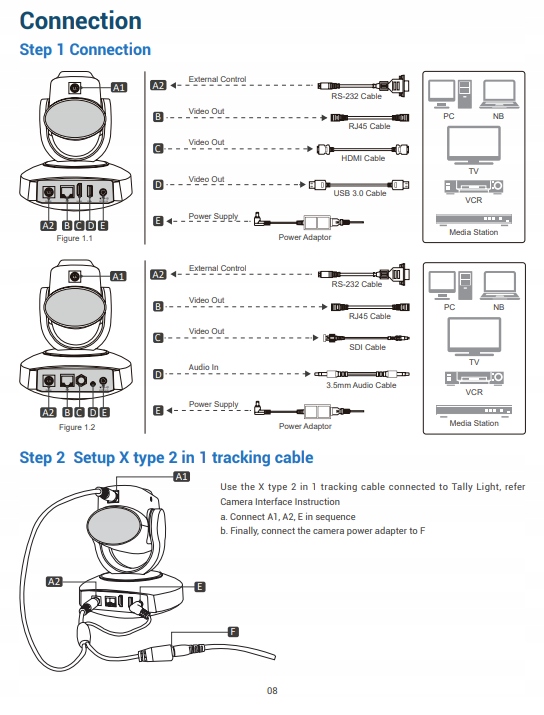 Connection

Step 1 Connection

A1

A2 B C D E

Figure 1.1

A2 External Control RS-232 Cable

B Video Out RJ45 Cable

C Video Out HDMI Cable

D Video Out USB 3.0 Cable

E Power Supply Power Adaptor

PC NB

TV

VCR

Media Station

A1

A2 B C D E

Figure 1.2

A2 External Control RS-232 Cable

B Video Out RJ45 Cable

C Video Out SDI Cable

D Audio In 3.5mm Audio Cable

E Power Supply Power Adaptor

PC NB

TV

VCR

Media Station

Step 2 Setup X type 2 in 1 tracking cable

A1

A2

E

F

Use the X type 2 in 1 tracking cable connected to Tally Light, refer Camera Interface Instruction

a. Connect A1, A2, E in sequence

b. Finally, connect the camera power adapter to F

08