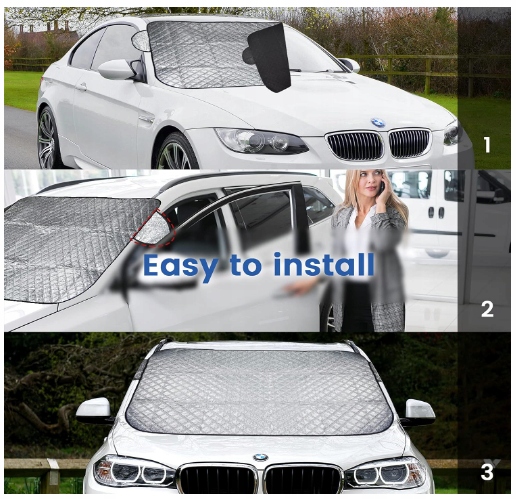 1

Easy to install

2

3