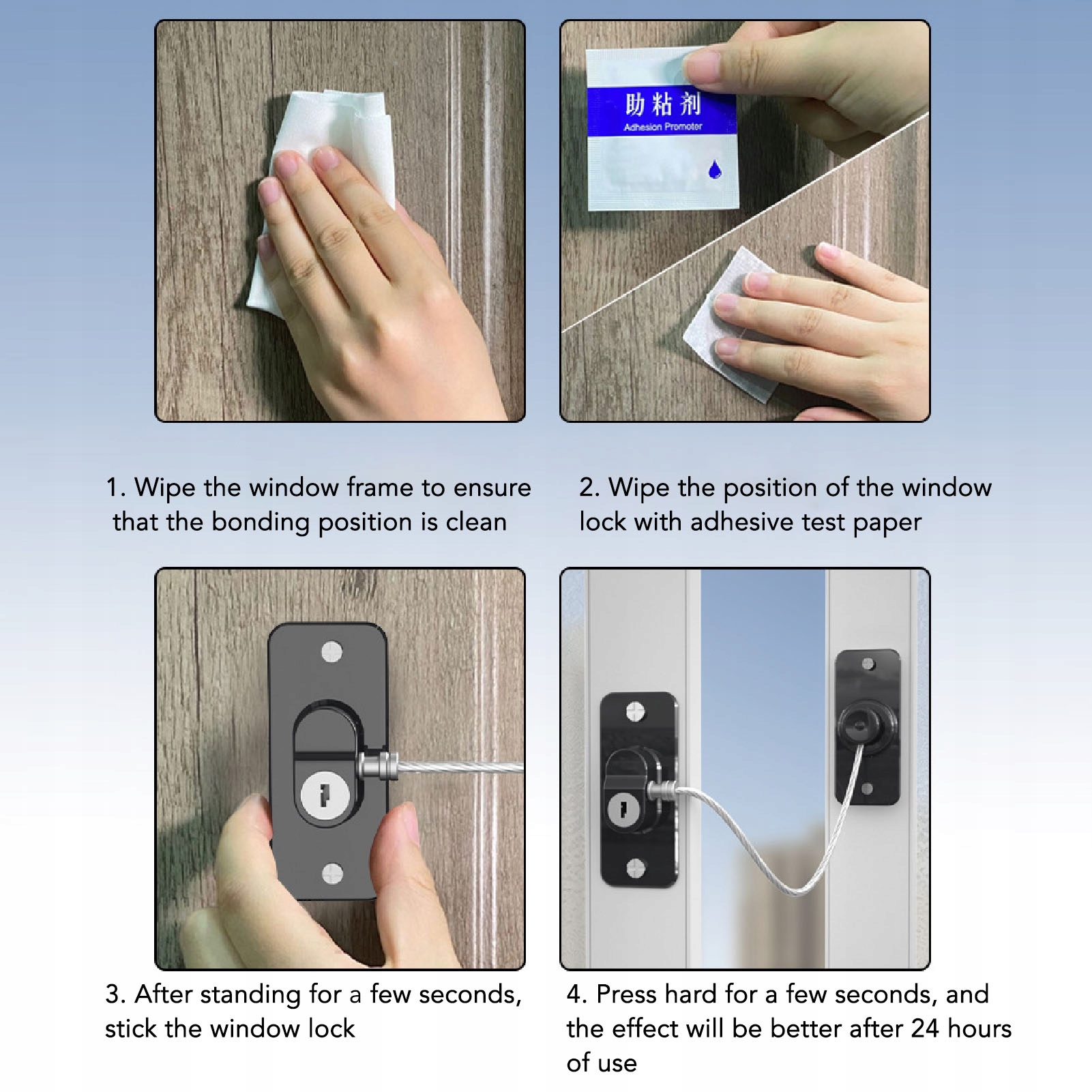 助粘剂
Adhesion Promoter

1. Wipe the window frame to ensure that the bonding position is clean

2. Wipe the position of the window lock with adhesive test paper

3. After standing for a few seconds, stick the window lock

4. Press hard for a few seconds, and the effect will be better after 24 hours of use