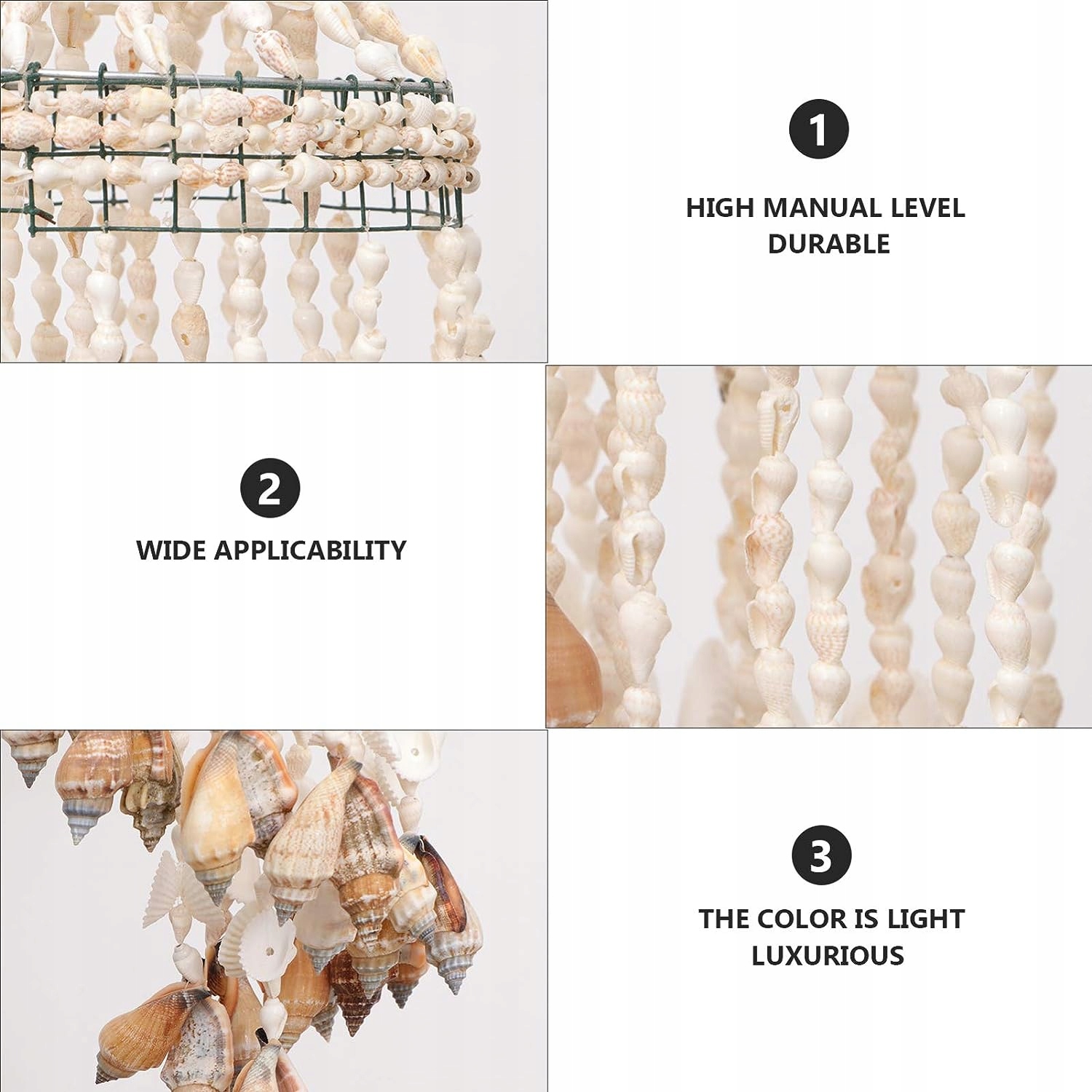 1

HIGH MANUAL LEVEL
DURABLE

2

WIDE APPLICABILITY

3

THE COLOR IS LIGHT
LUXURIOUS