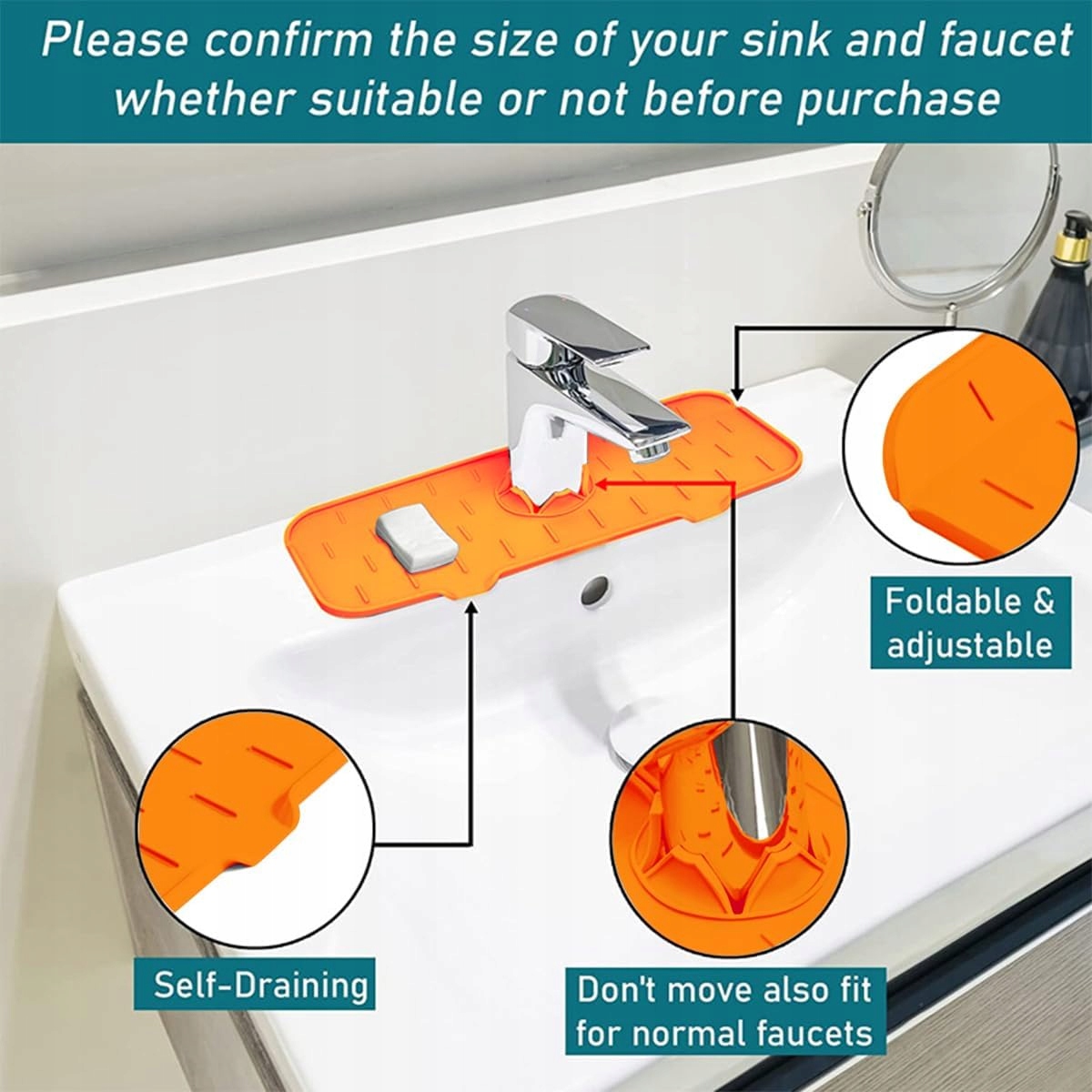 Please confirm the size of your sink and faucet whether suitable or not before purchase

Foldable & adjustable

Self-Draining

Don't move also fit for normal faucets