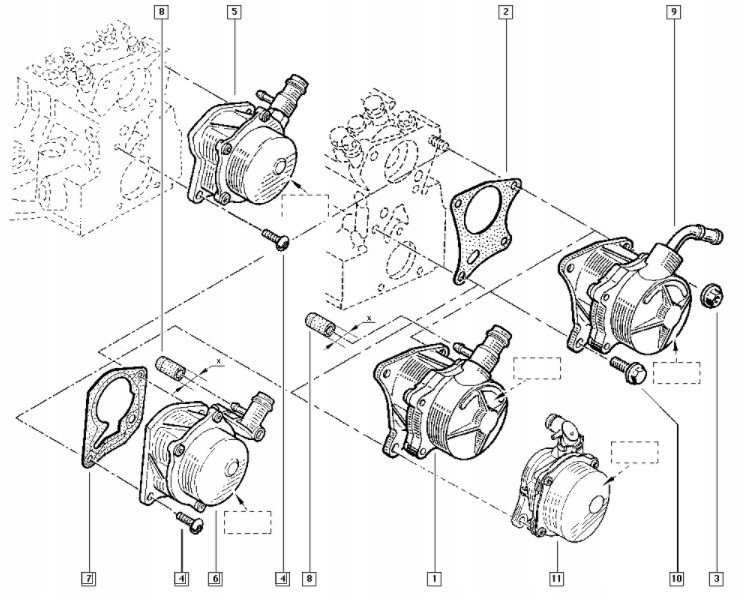 8
5
2
9
x
x
7
4
6
4
8
1
11
10
3