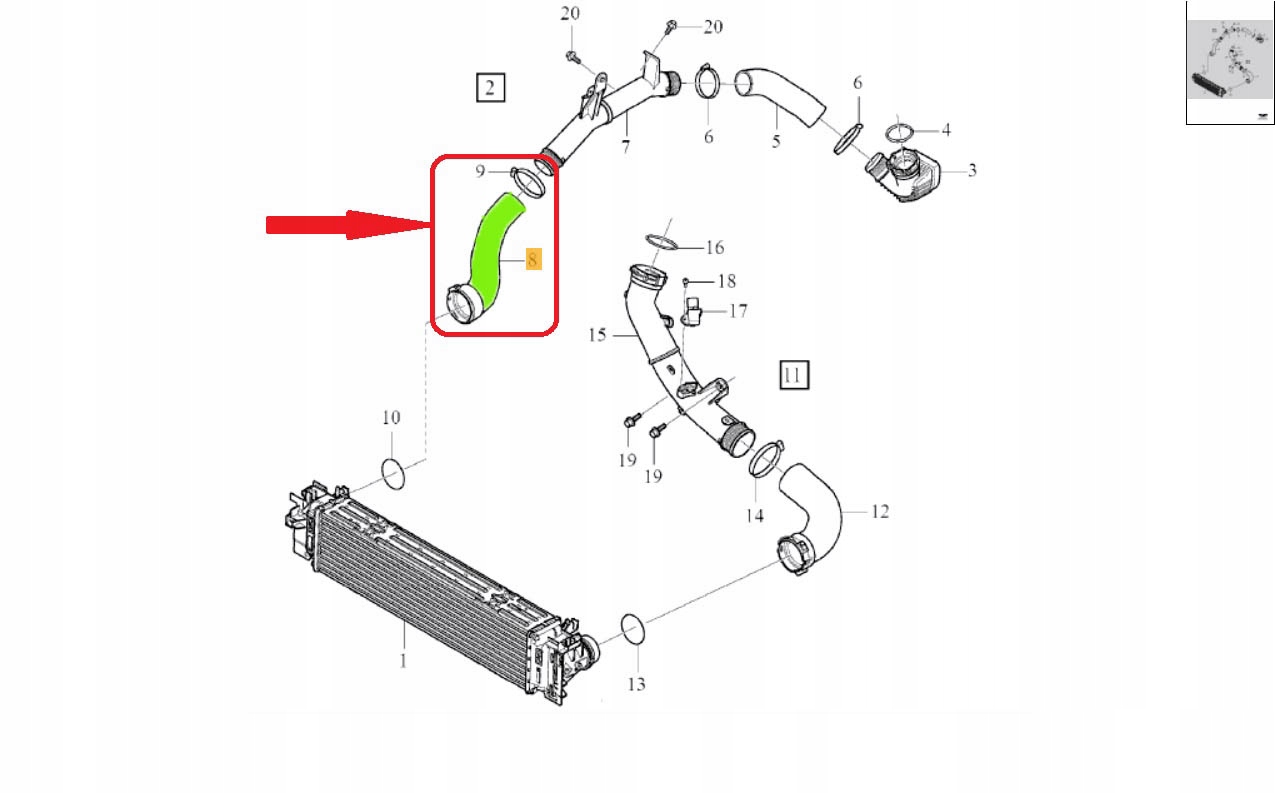 20
20
2
6
4
7
6
5
3
9
8
16
18
17
15
11
10
19
19
14
12
1
13