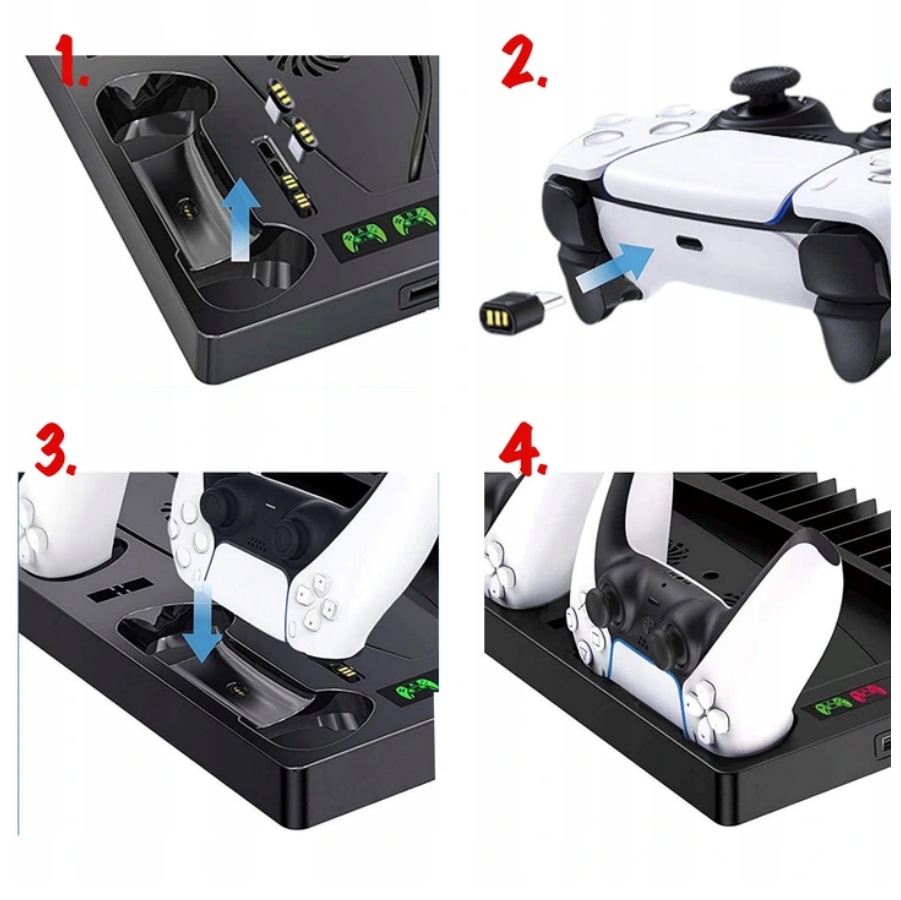 1.

2.

3.

4.