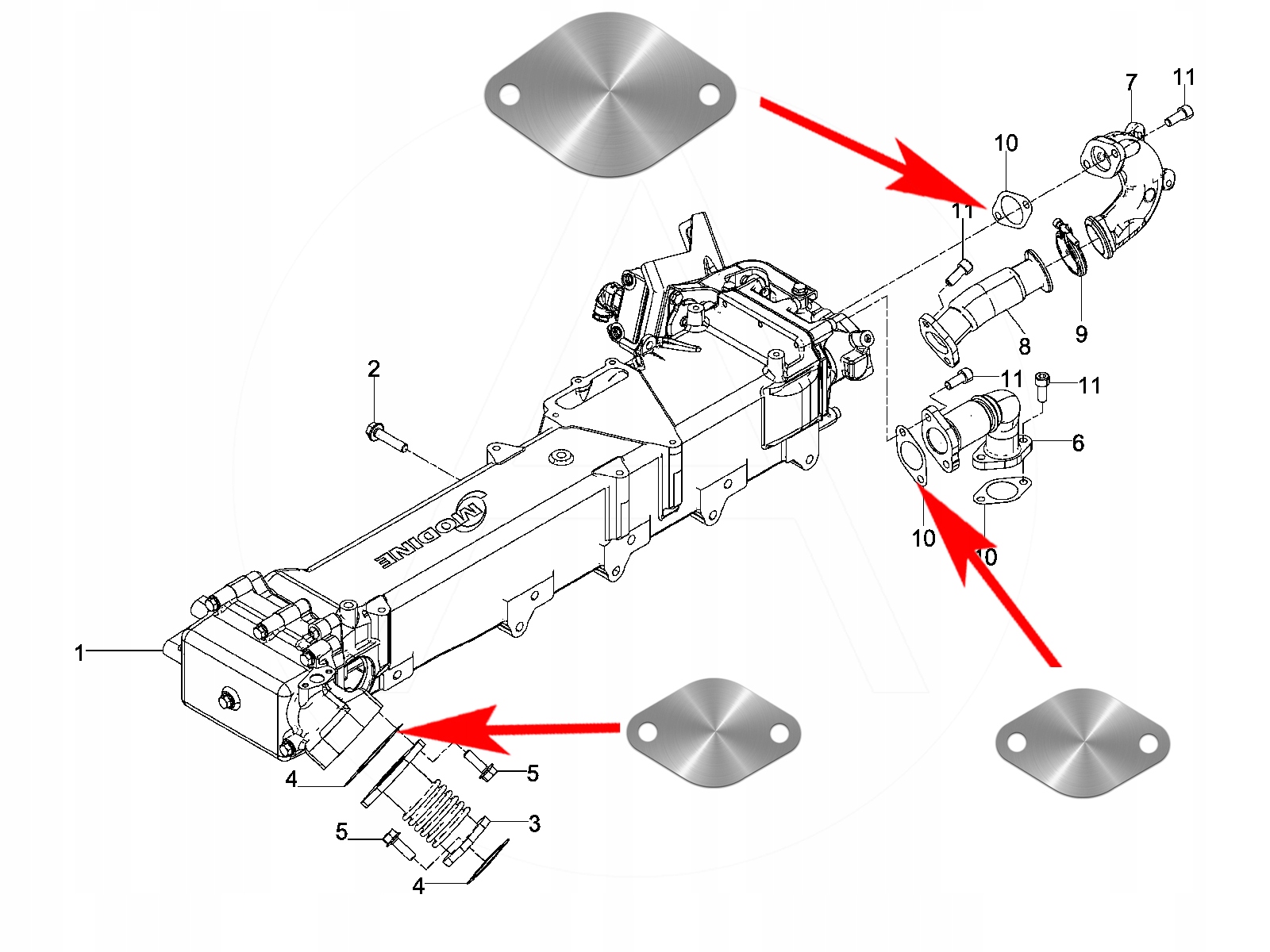 7
11
10
11
8
9
2
11
11
6
MODINE
10
10
1
4
5
3
5
4