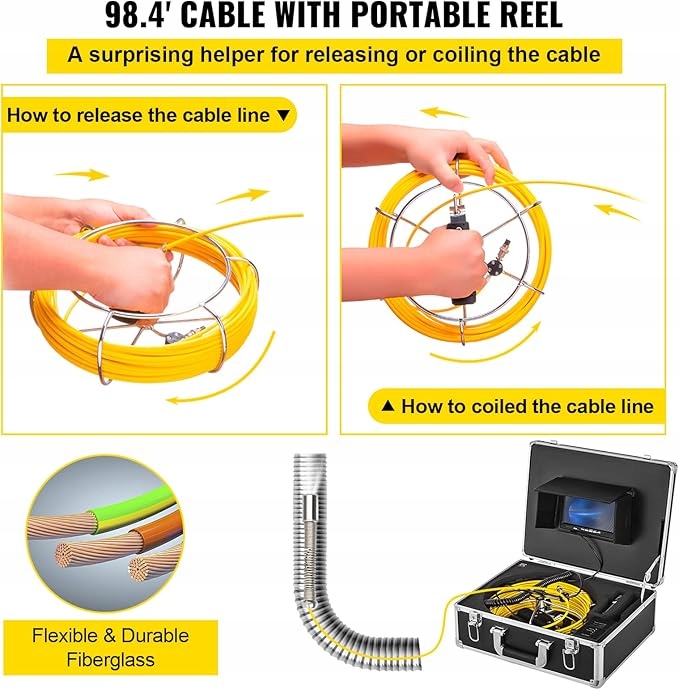 98.4' CABLE WITH PORTABLE REEL

A surprising helper for releasing or coiling the cable

How to release the cable line ▼

▲ How to coiled the cable line

Flexible & Durable Fiberglass