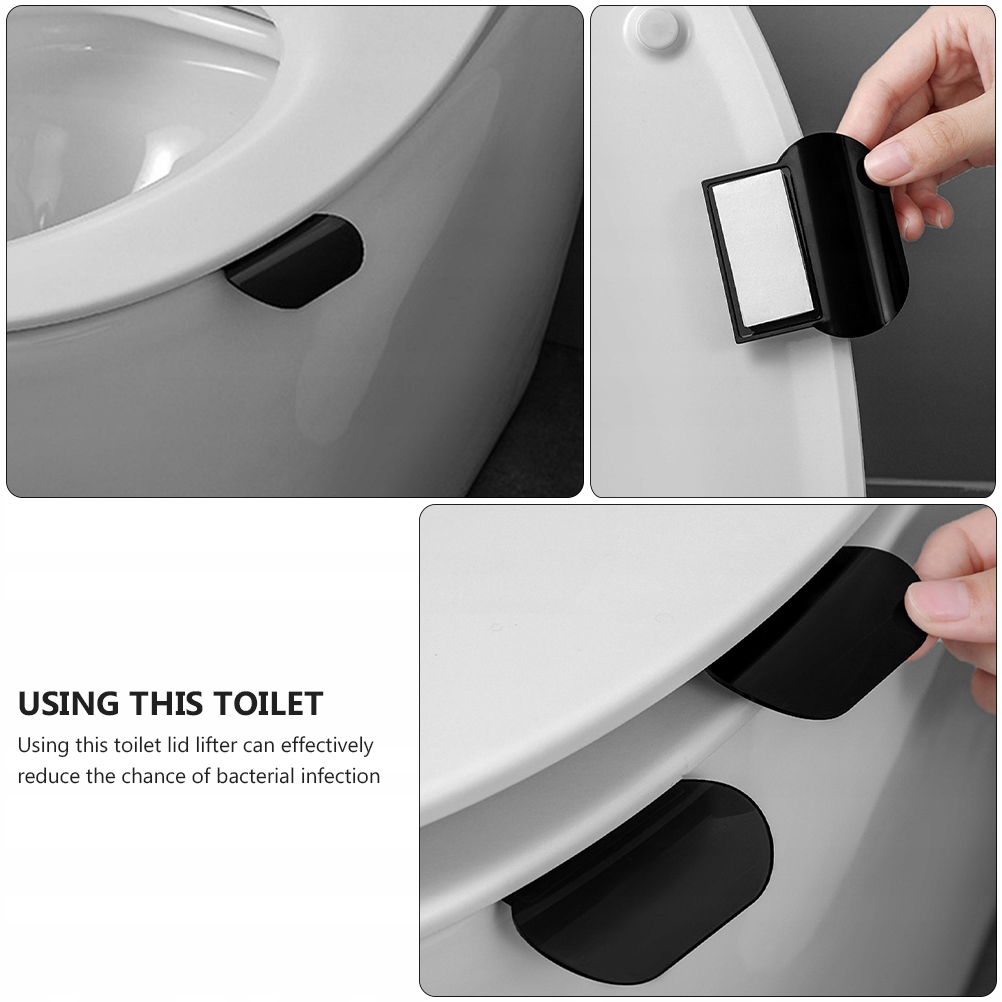 USING THIS TOILET

Using this toilet lid lifter can effectively reduce the chance of bacterial infection