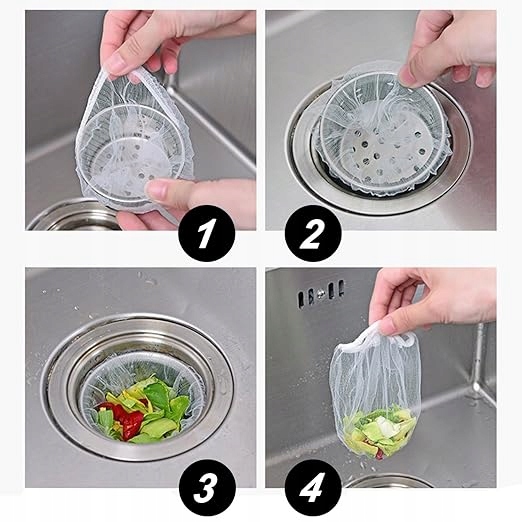 1

2

3

4