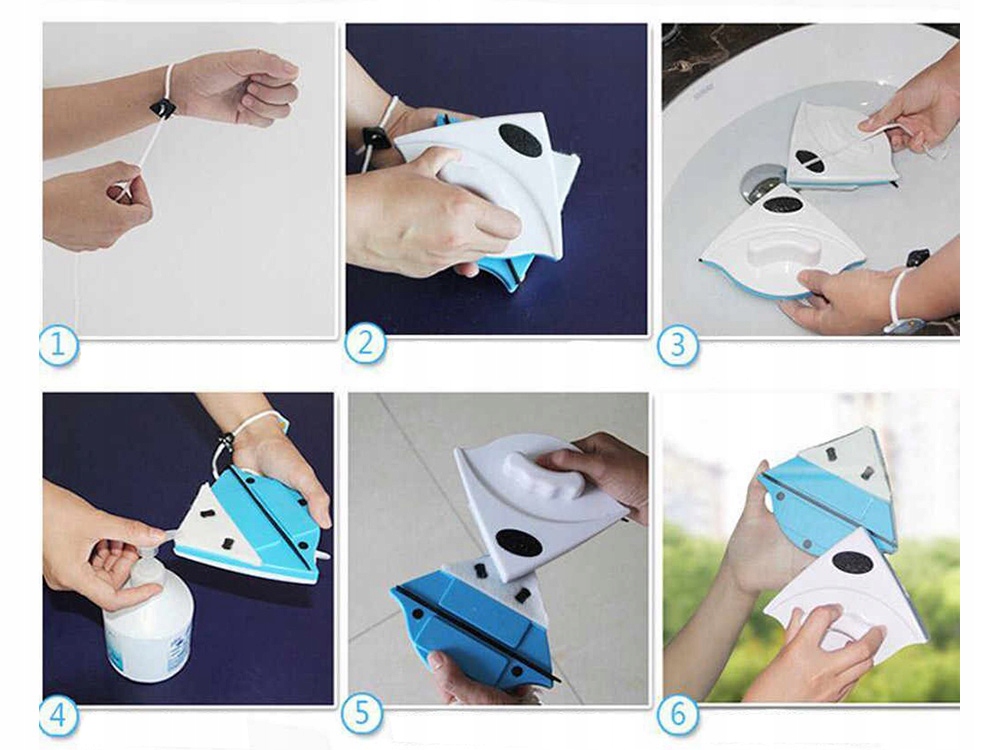 1

2

3

4

5

6