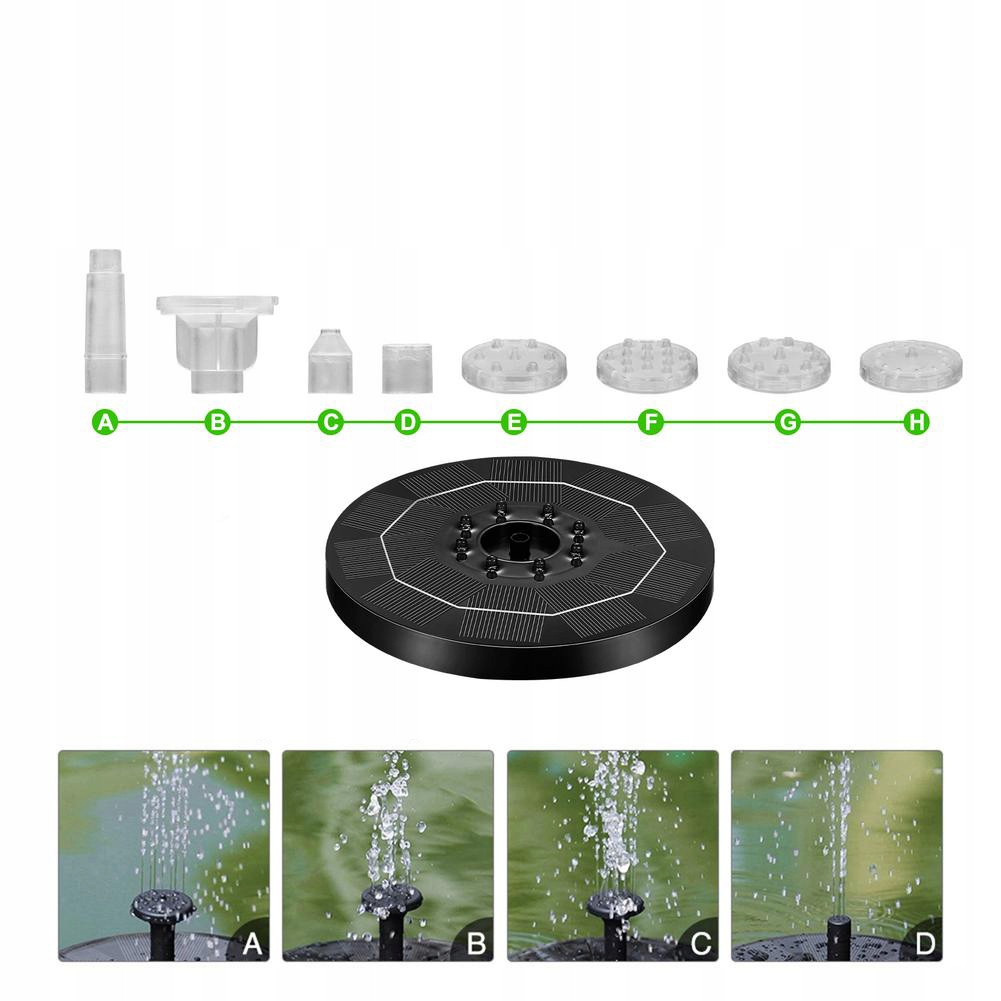 A B C D E F G H

A B C D