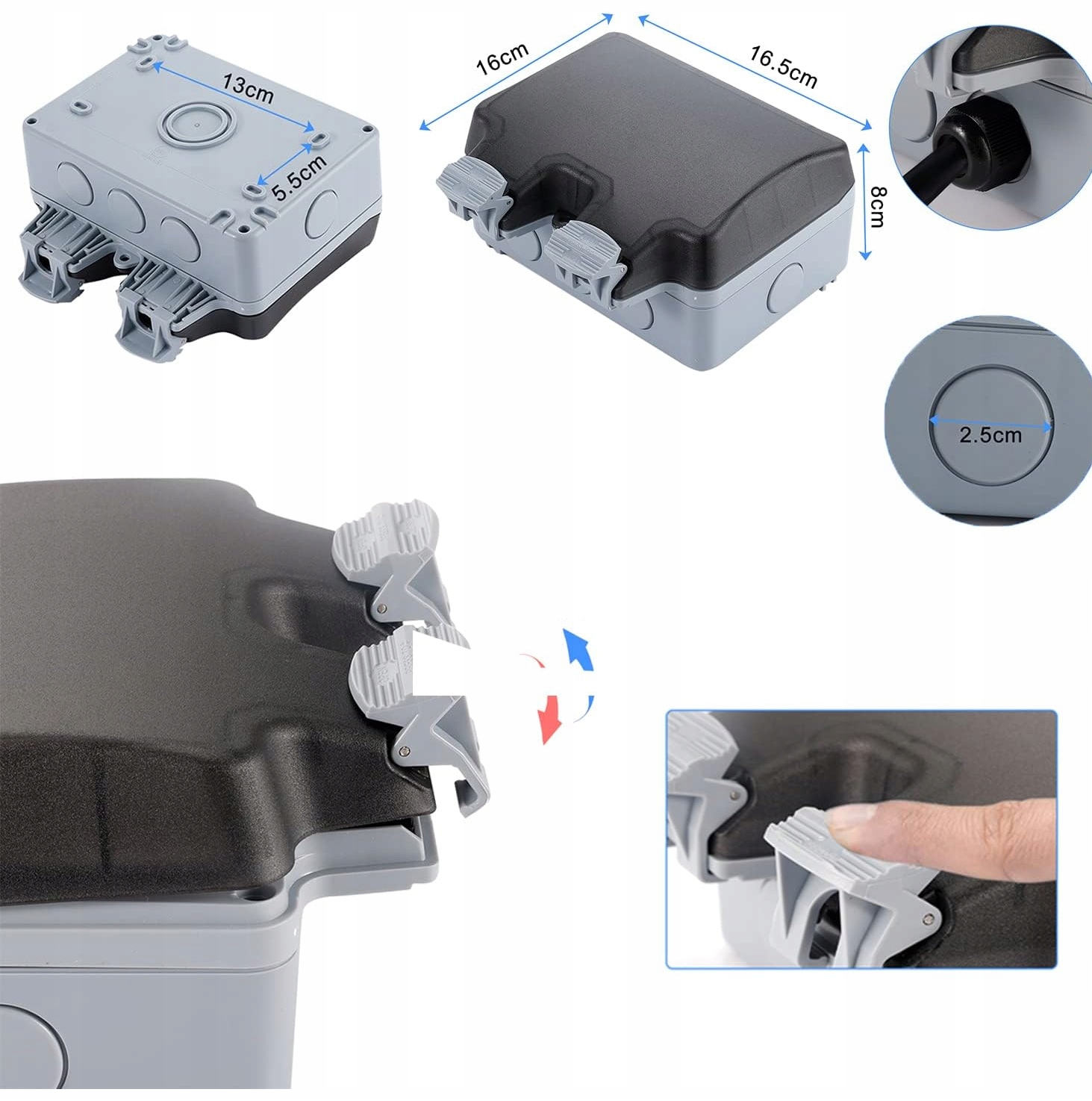 13cm
5.5cm
16cm
16.5cm
8cm
2.5cm