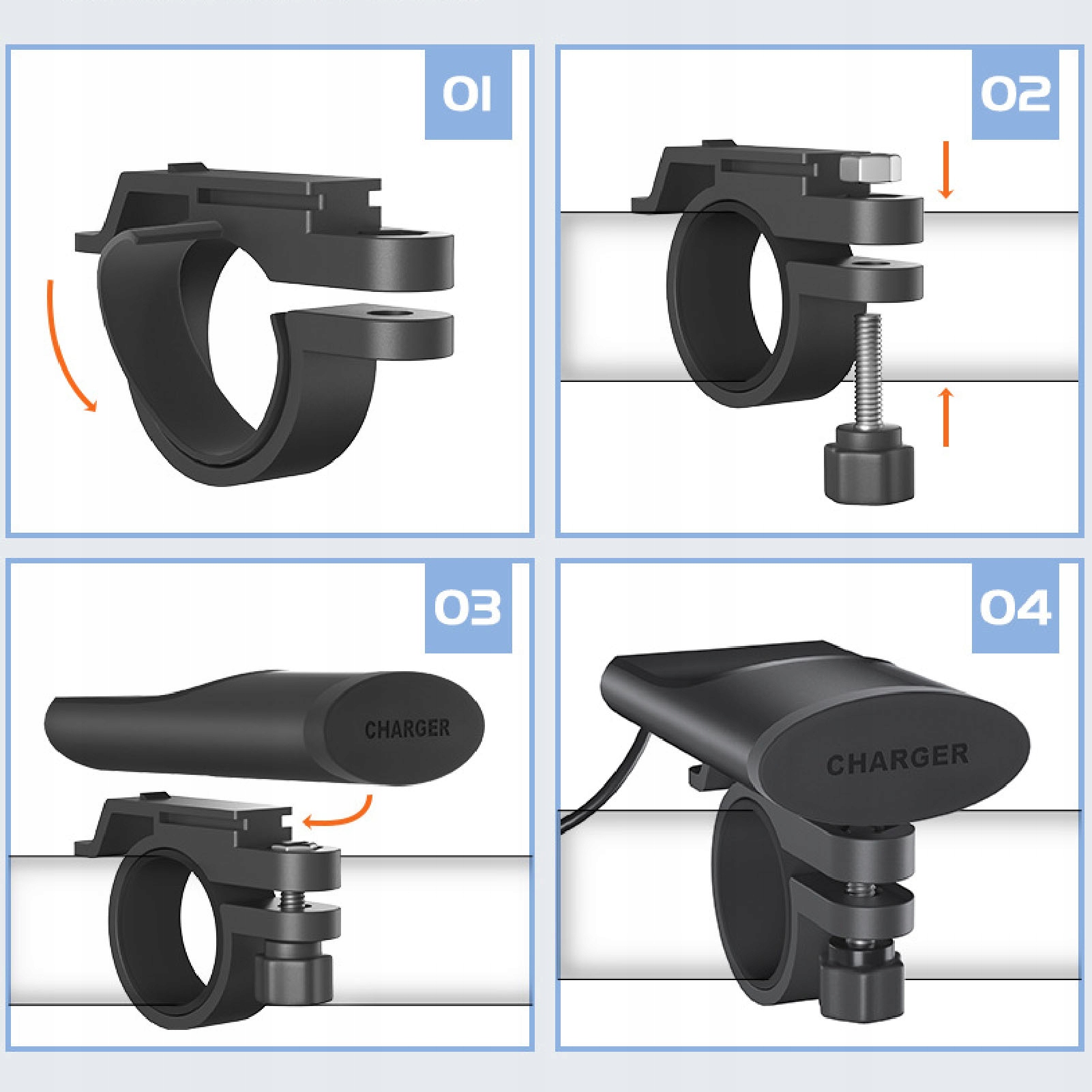 01

02

03

CHARGER

04

CHARGER