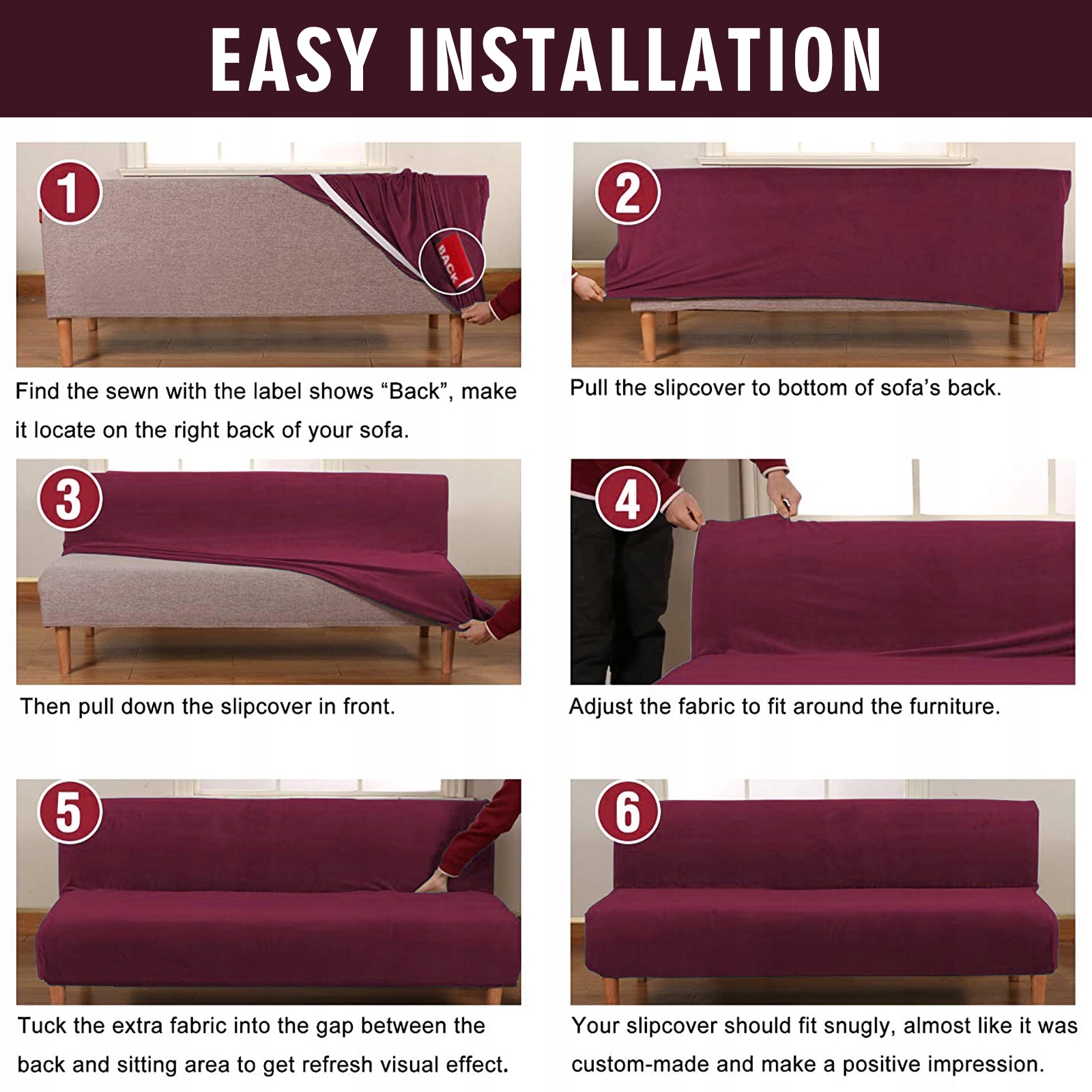 EASY INSTALLATION

1

BACK

Find the sewn with the label shows “Back”, make it locate on the right back of your sofa.

2

Pull the slipcover to bottom of sofa’s back.

3

Then pull down the slipcover in front.

4

Adjust the fabric to fit around the furniture.

5

Tuck the extra fabric into the gap between the back and sitting area to get refresh visual effect.

6

Your slipcover should fit snugly, almost like it was custom-made and make a positive impression.