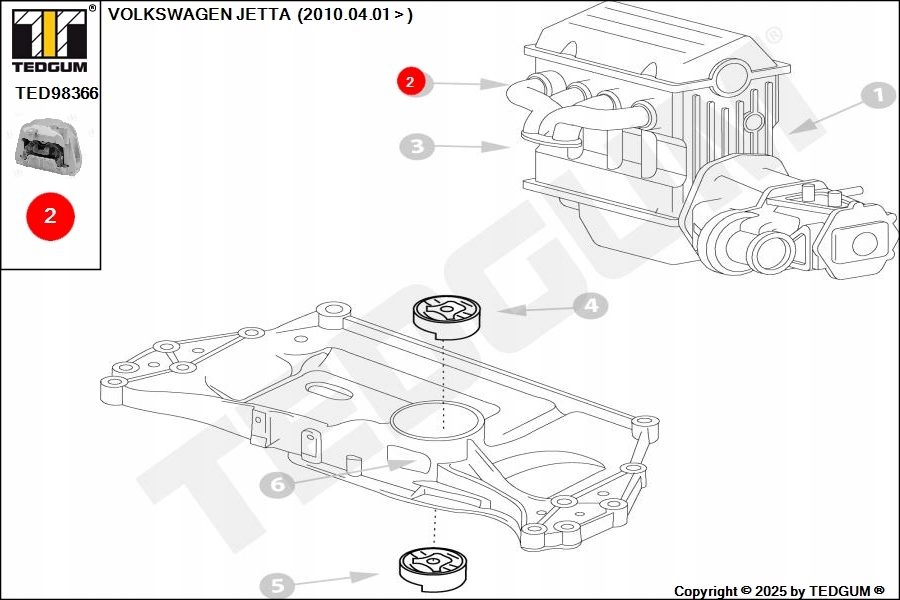 TEDGUM ®

TED98366

2

VOLKSWAGEN JETTA (2010.04.01 > )

2

1

3

4

6

5

TEDGUM ®

Copyright © 2025 by TEDGUM ®