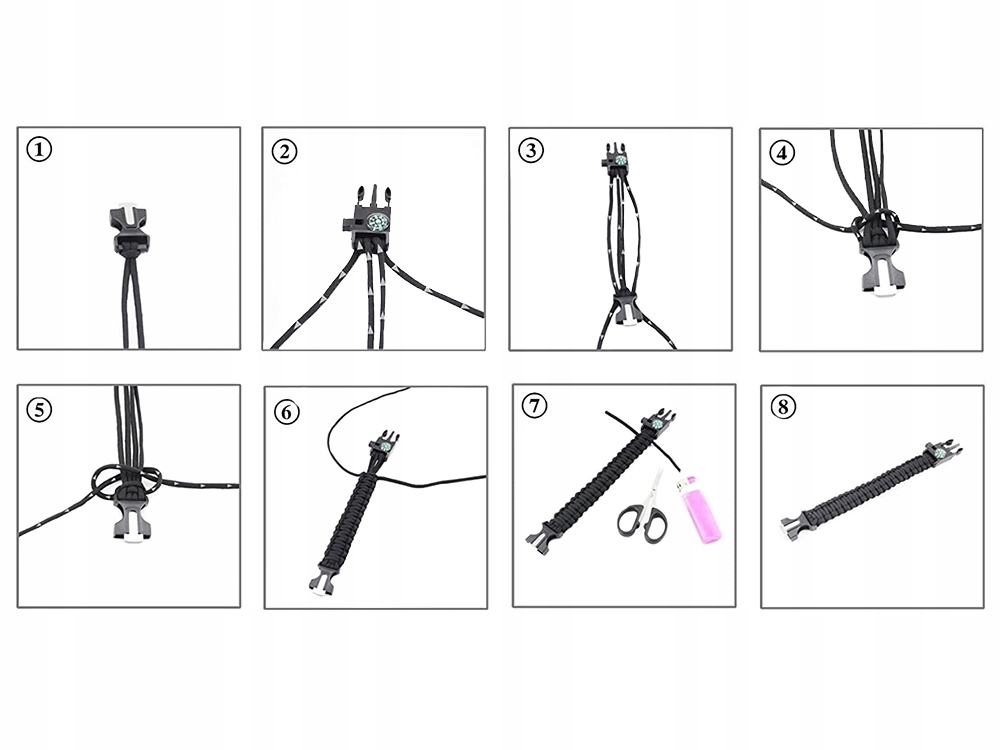 ①

②

③

④

⑤

⑥

⑦

⑧