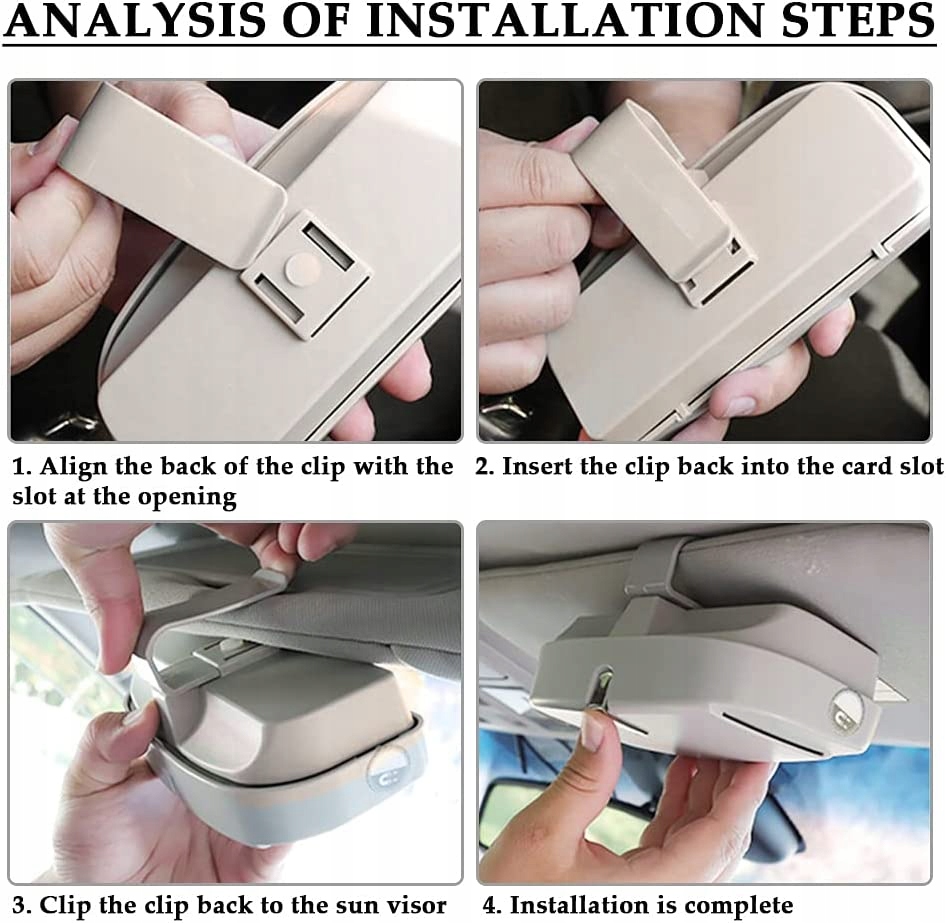 ANALYSIS OF INSTALLATION STEPS

1. Align the back of the clip with the slot at the opening

2. Insert the clip back into the card slot

3. Clip the clip back to the sun visor

4. Installation is complete