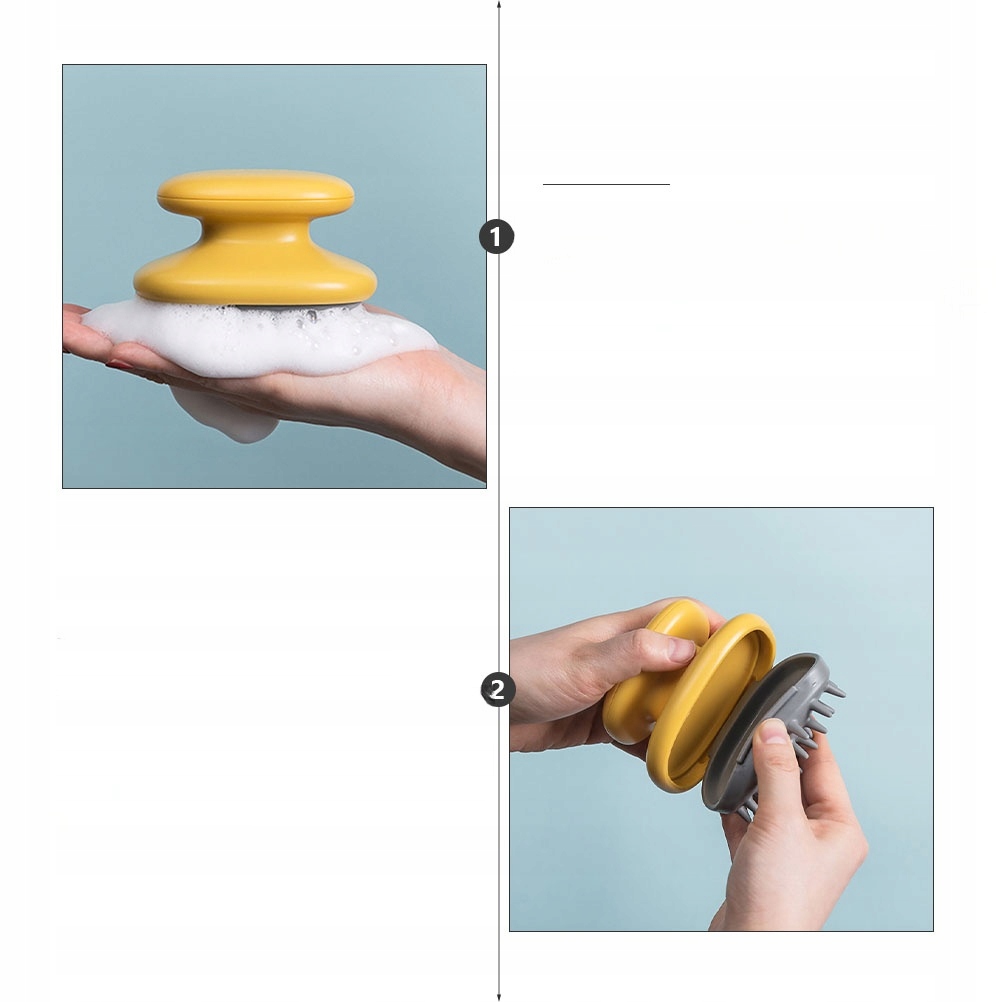 1

2