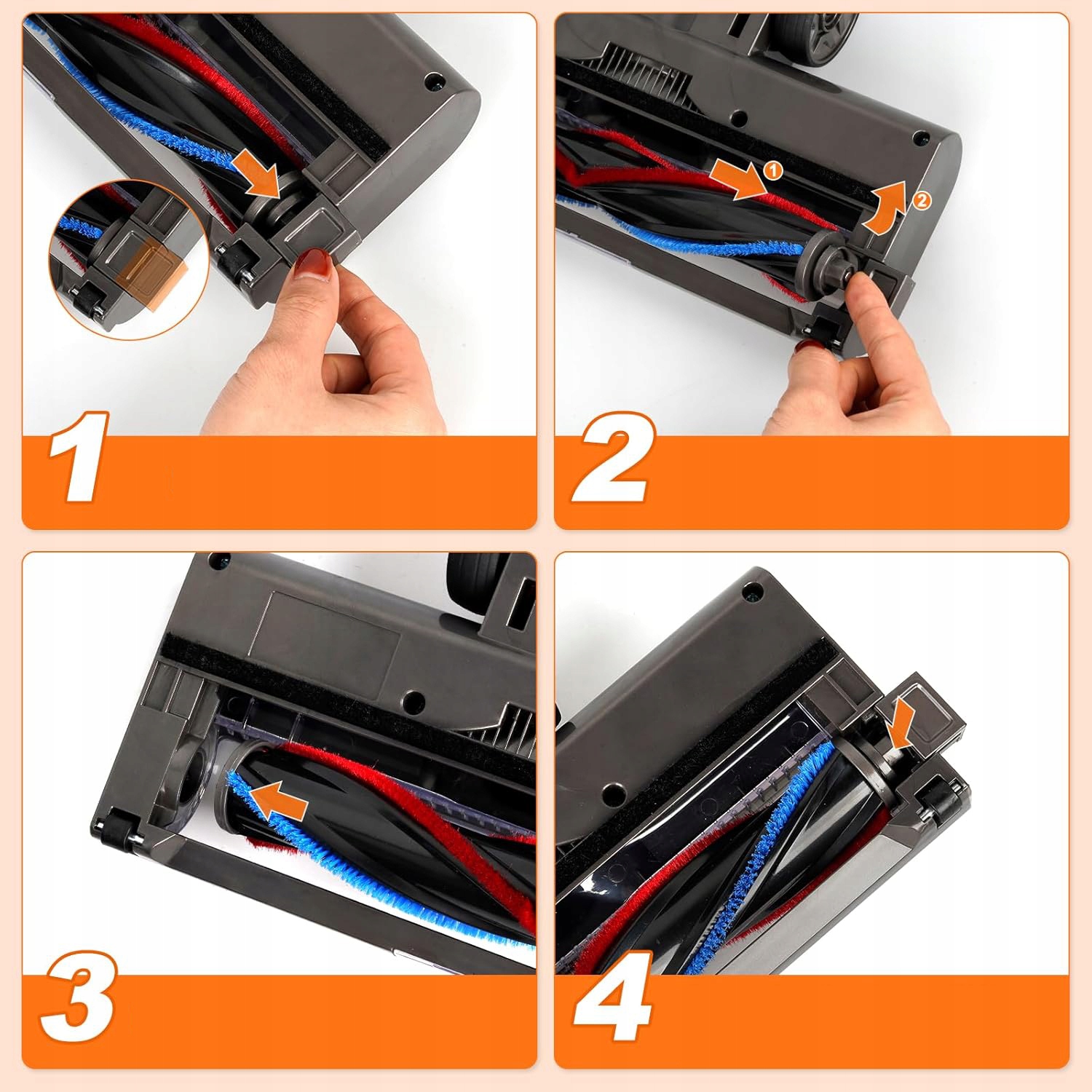 1

①
②
2

3

4