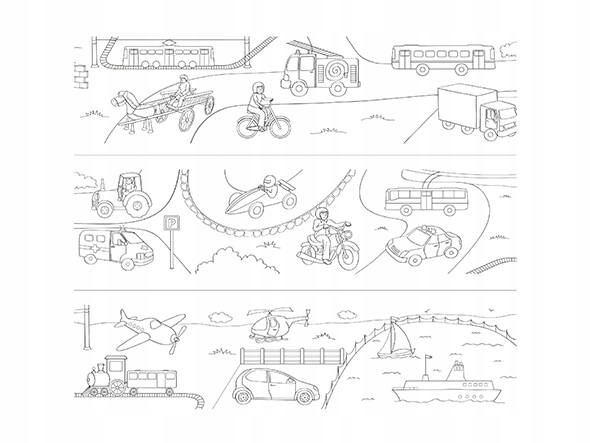 P