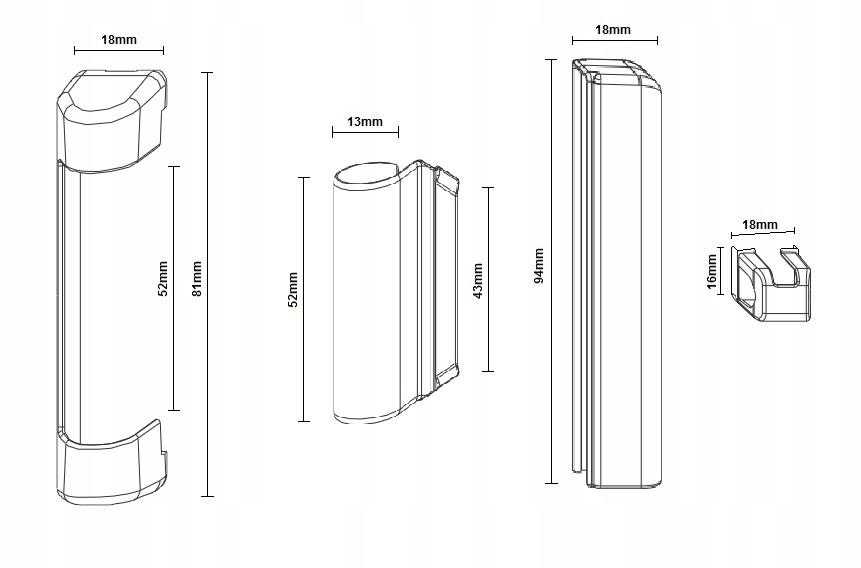 18mm
52mm
81mm
13mm
52mm
43mm
18mm
94mm
18mm
16mm