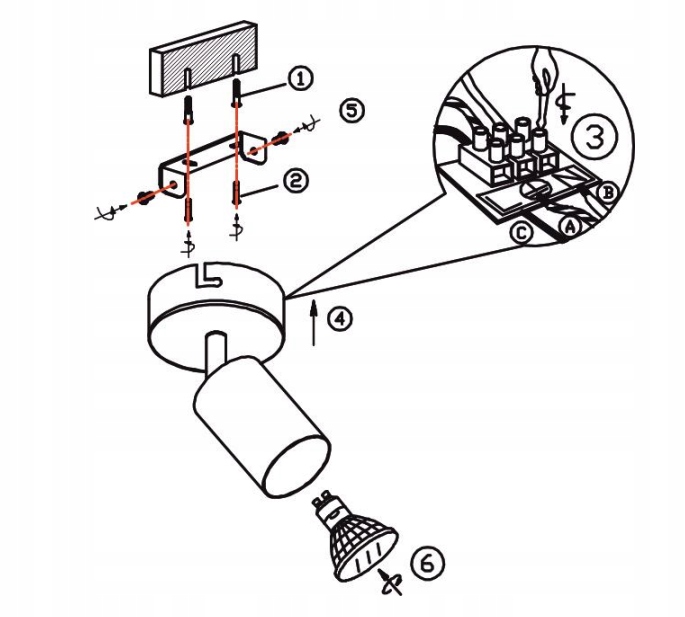 1
5
2
3
B
A
C
4
6