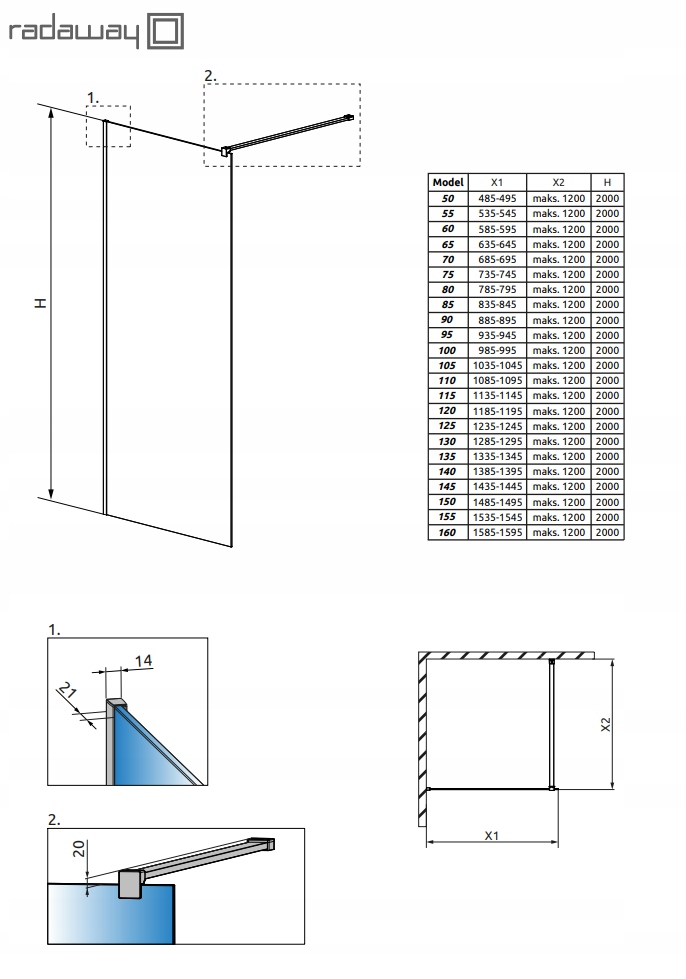 radaway

1.

2.

H

| Model | X1 | X2 | H |
|---|---|---|---|
| 50 | 485-495 | maks. 1200 | 2000 |
| 55 | 535-545 | maks. 1200 | 2000 |
| 60 | 585-595 | maks. 1200 | 2000 |
| 65 | 635-645 | maks. 1200 | 2000 |
| 70 | 685-695 | maks. 1200 | 2000 |
| 75 | 735-745 | maks. 1200 | 2000 |
| 80 | 785-795 | maks. 1200 | 2000 |
| 85 | 835-845 | maks. 1200 | 2000 |
| 90 | 885-895 | maks. 1200 | 2000 |
| 95 | 935-945 | maks. 1200 | 2000 |
| 100 | 985-995 | maks. 1200 | 2000 |
| 105 | 1035-1045 | maks. 1200 | 2000 |
| 110 | 1085-1095 | maks. 1200 | 2000 |
| 115 | 1135-1145 | maks. 1200 | 2000 |
| 120 | 1185-1195 | maks. 1200 | 2000 |
| 125 | 1235-1245 | maks. 1200 | 2000 |
| 130 | 1285-1295 | maks. 1200 | 2000 |
| 135 | 1335-1345 | maks. 1200 | 2000 |
| 140 | 1385-1395 | maks. 1200 | 2000 |
| 145 | 1435-1445 | maks. 1200 | 2000 |
| 150 | 1485-1495 | maks. 1200 | 2000 |
| 155 | 1535-1545 | maks. 1200 | 2000 |
| 160 | 1585-1595 | maks. 1200 | 2000 |

1.

14

21

2.

20

X2

X1