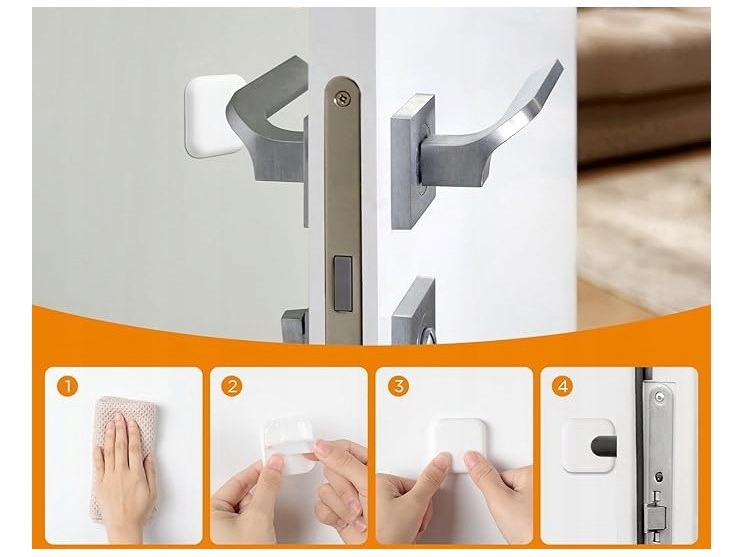 1

2

3

4