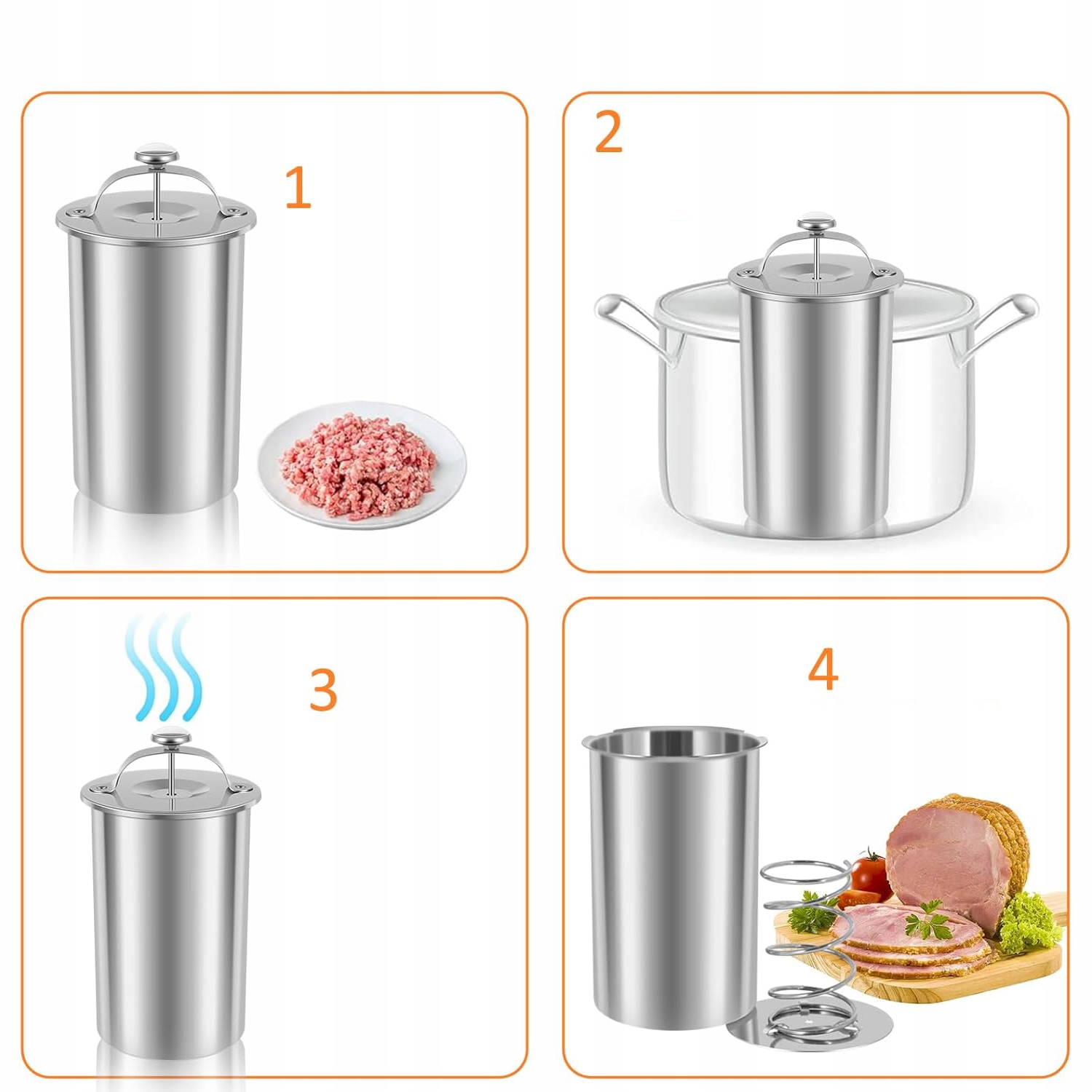 1

2

3

4