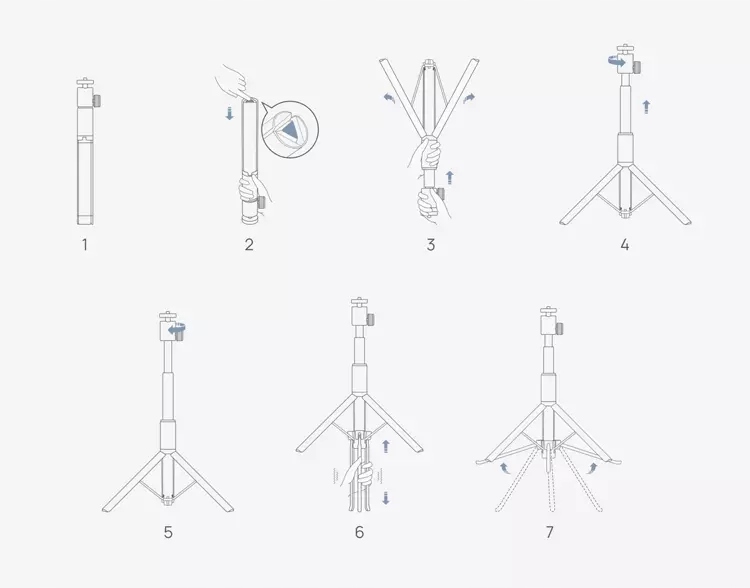 1 2 3 4

5 6 7