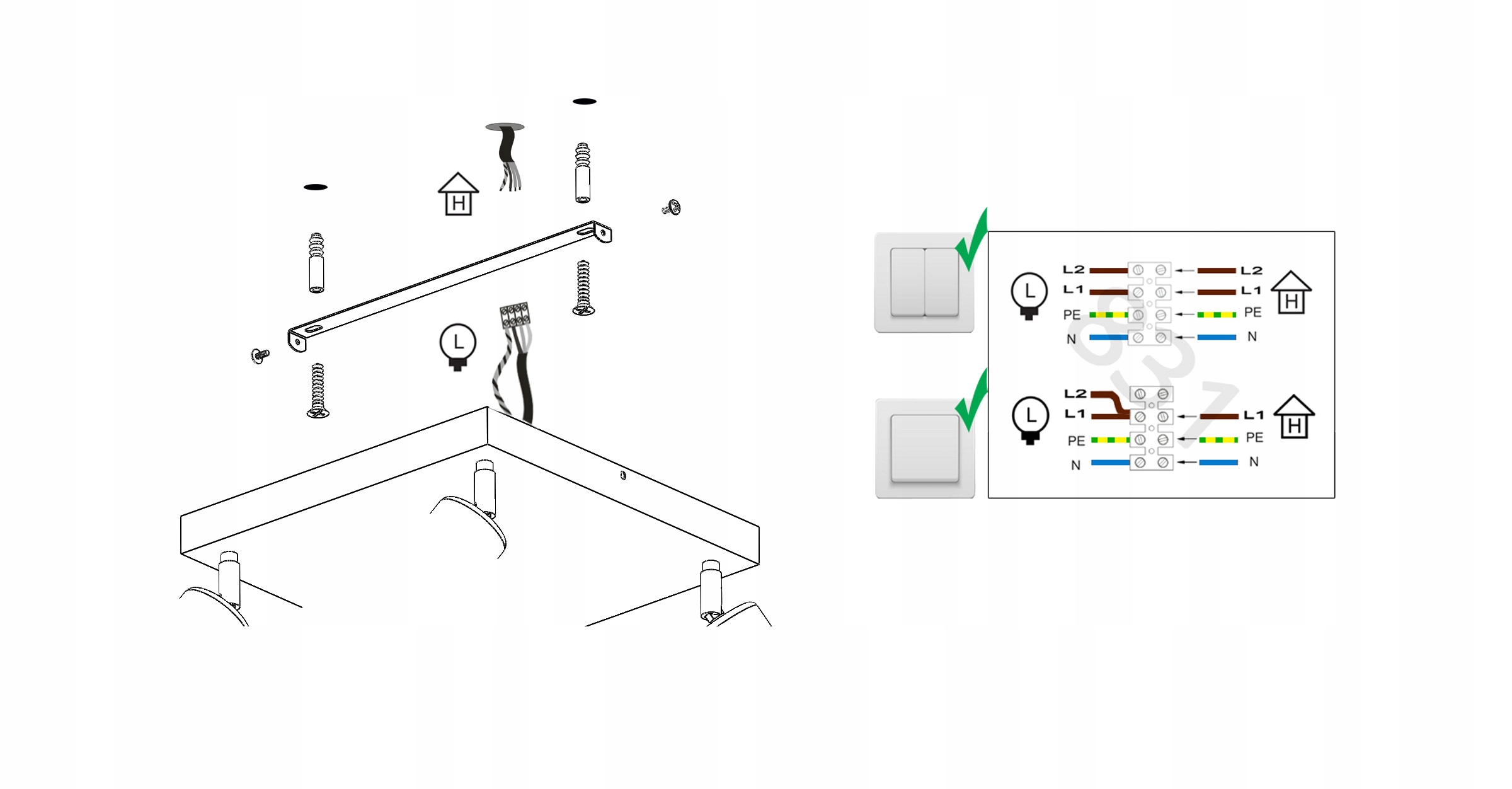 H

L

L
L2
L1
PE
N
L2
L1
PE
N
H

L
L2
L1
PE
N
L1
PE
N
H