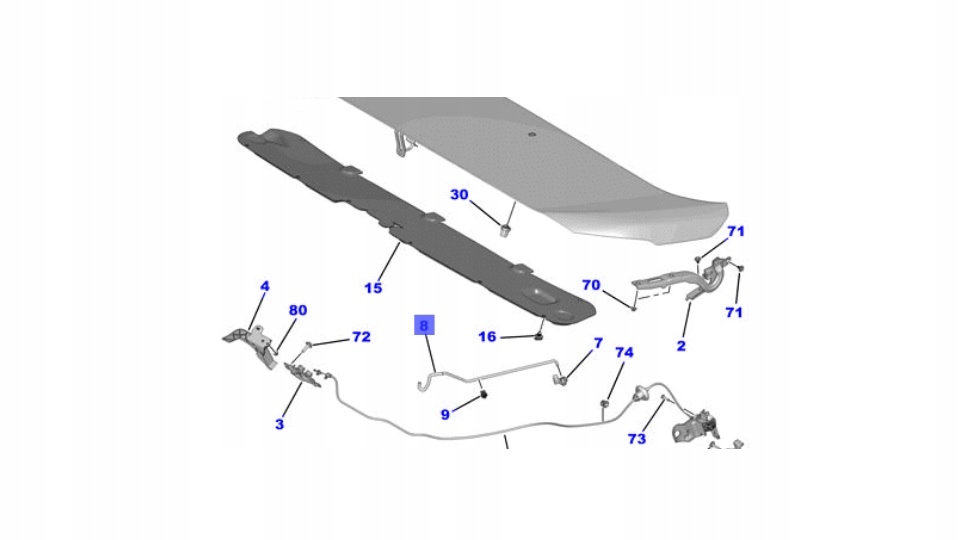 30
71
15
70
71
4
80
72
8
16
7
74
2
3
9
73