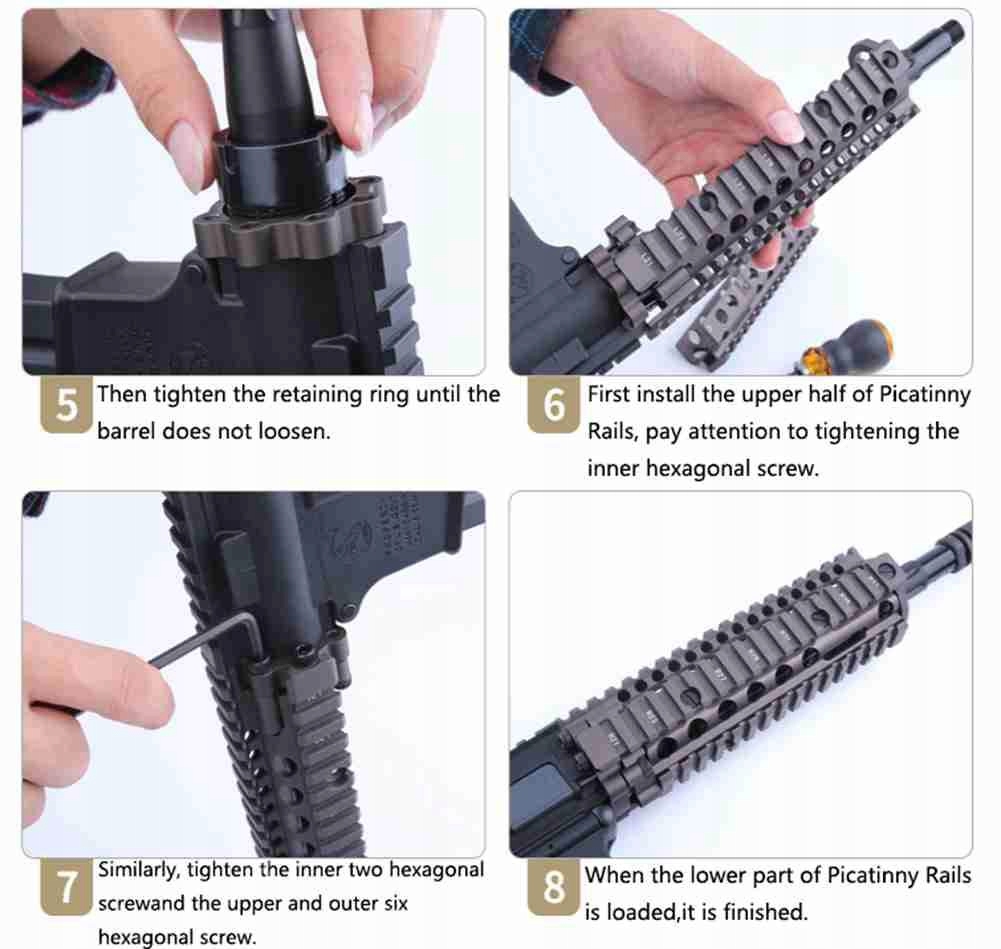 5 Then tighten the retaining ring until the barrel does not loosen.

6 First install the upper half of Picatinny Rails, pay attention to tightening the inner hexagonal screw.

7 Similarly, tighten the inner two hexagonal screwand the upper and outer six hexagonal screw.

8 When the lower part of Picatinny Rails is loaded,it is finished.