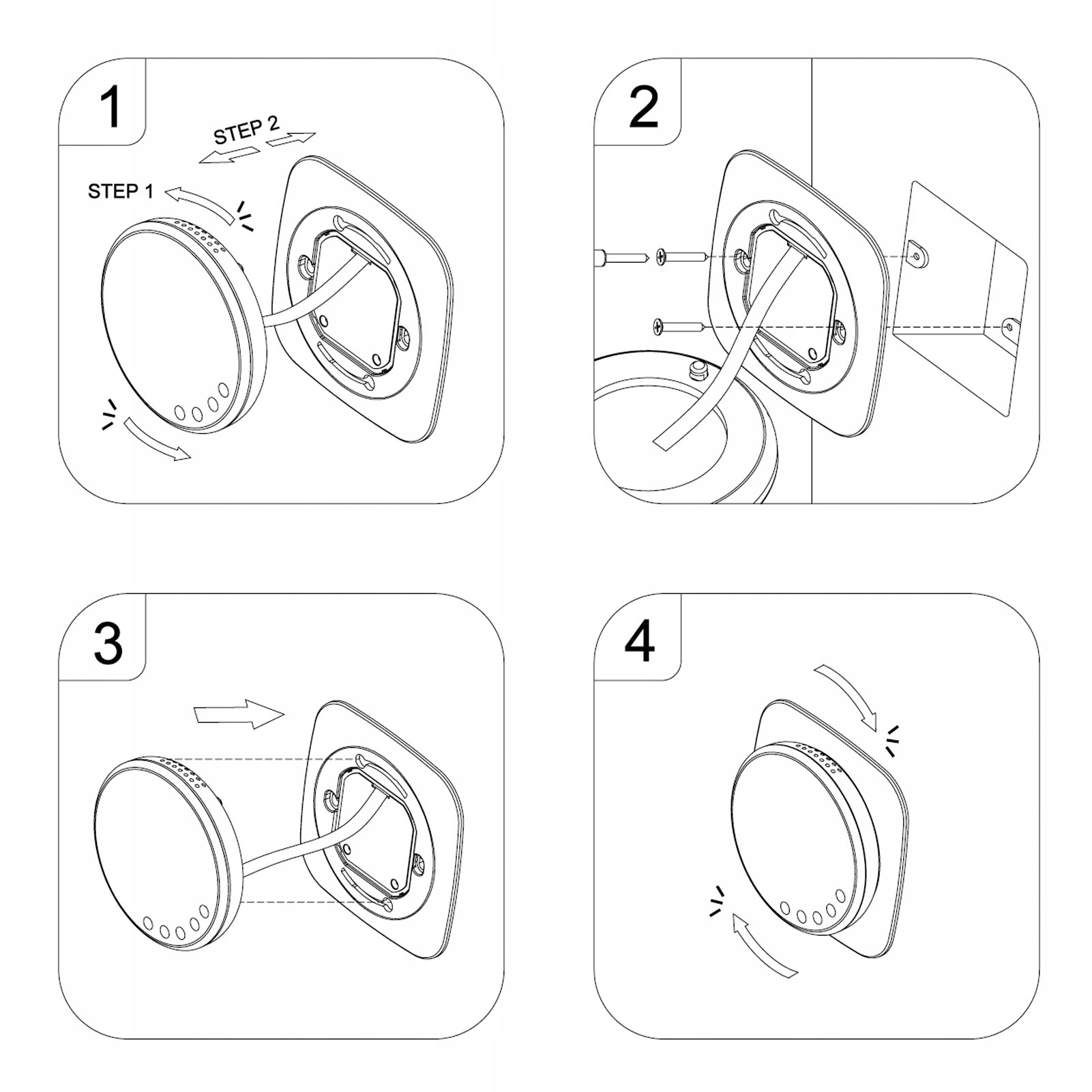 1

STEP 2

STEP 1

2

3

4