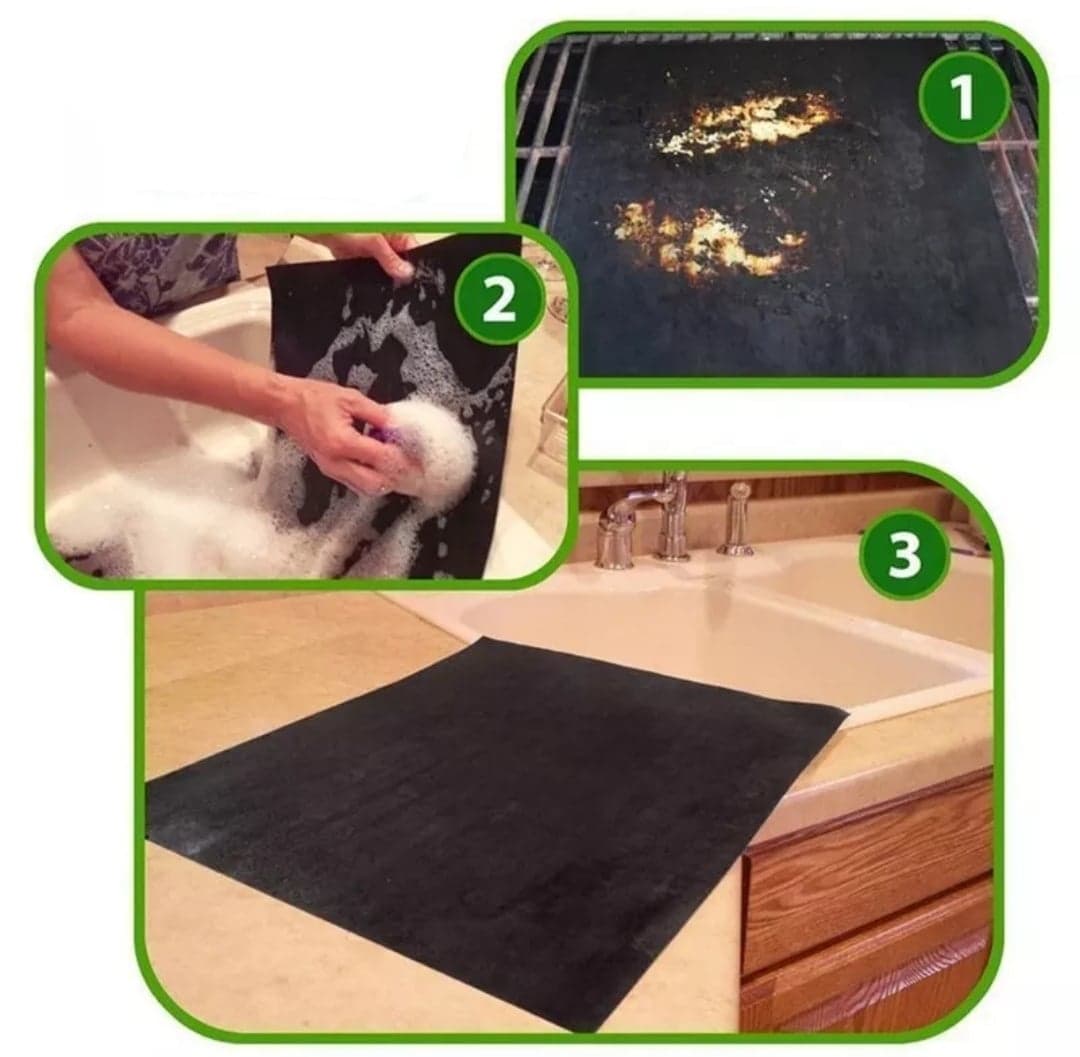 1
2
3