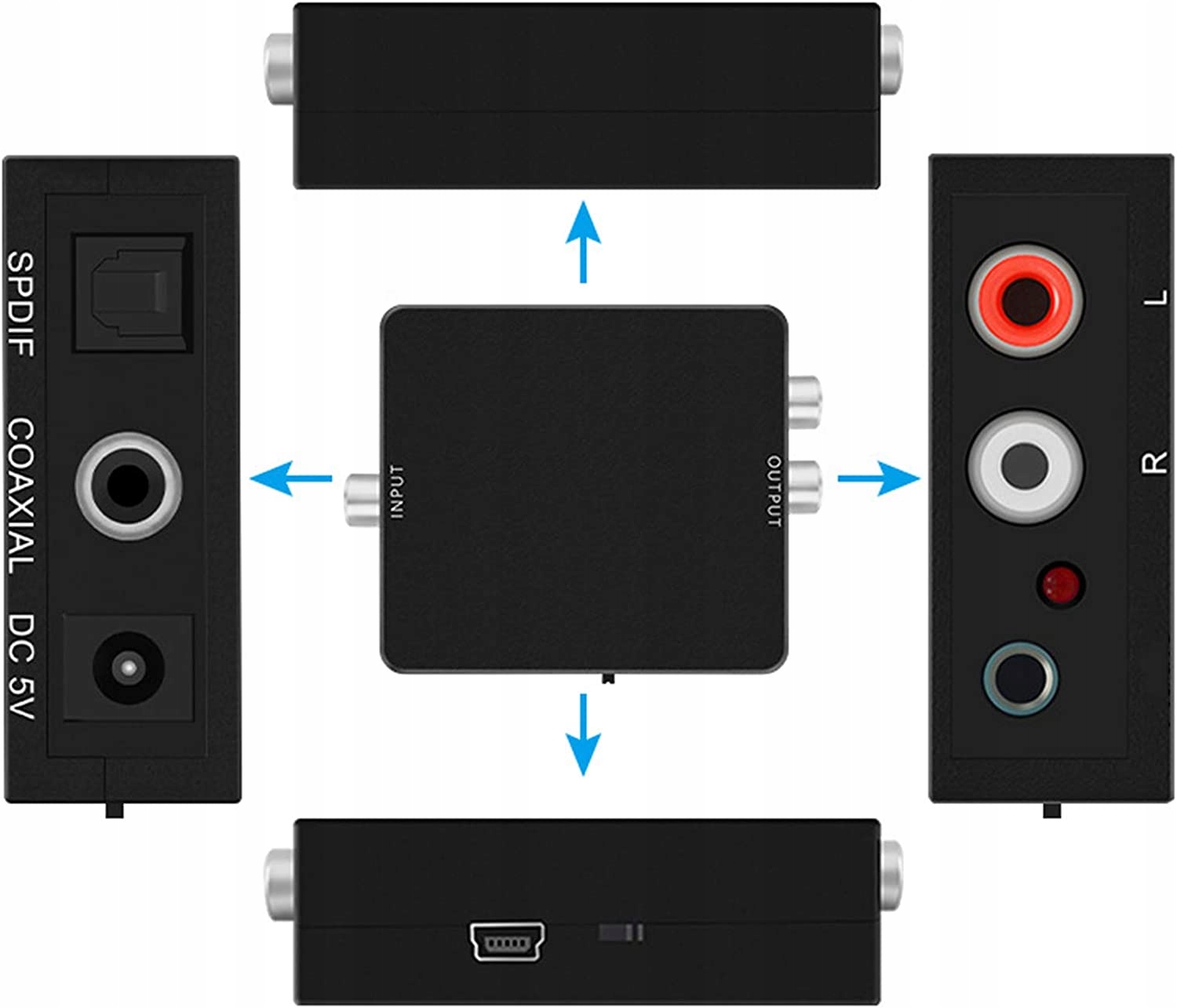 SPDIF
COAXIAL
DC 5V
INPUT
OUTPUT
L
R