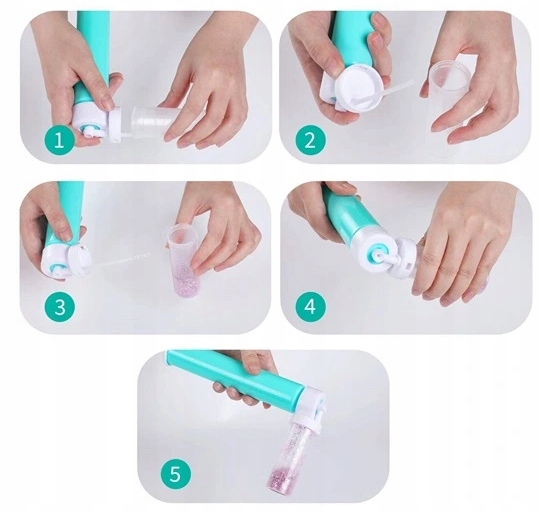 1

2

3

4

5