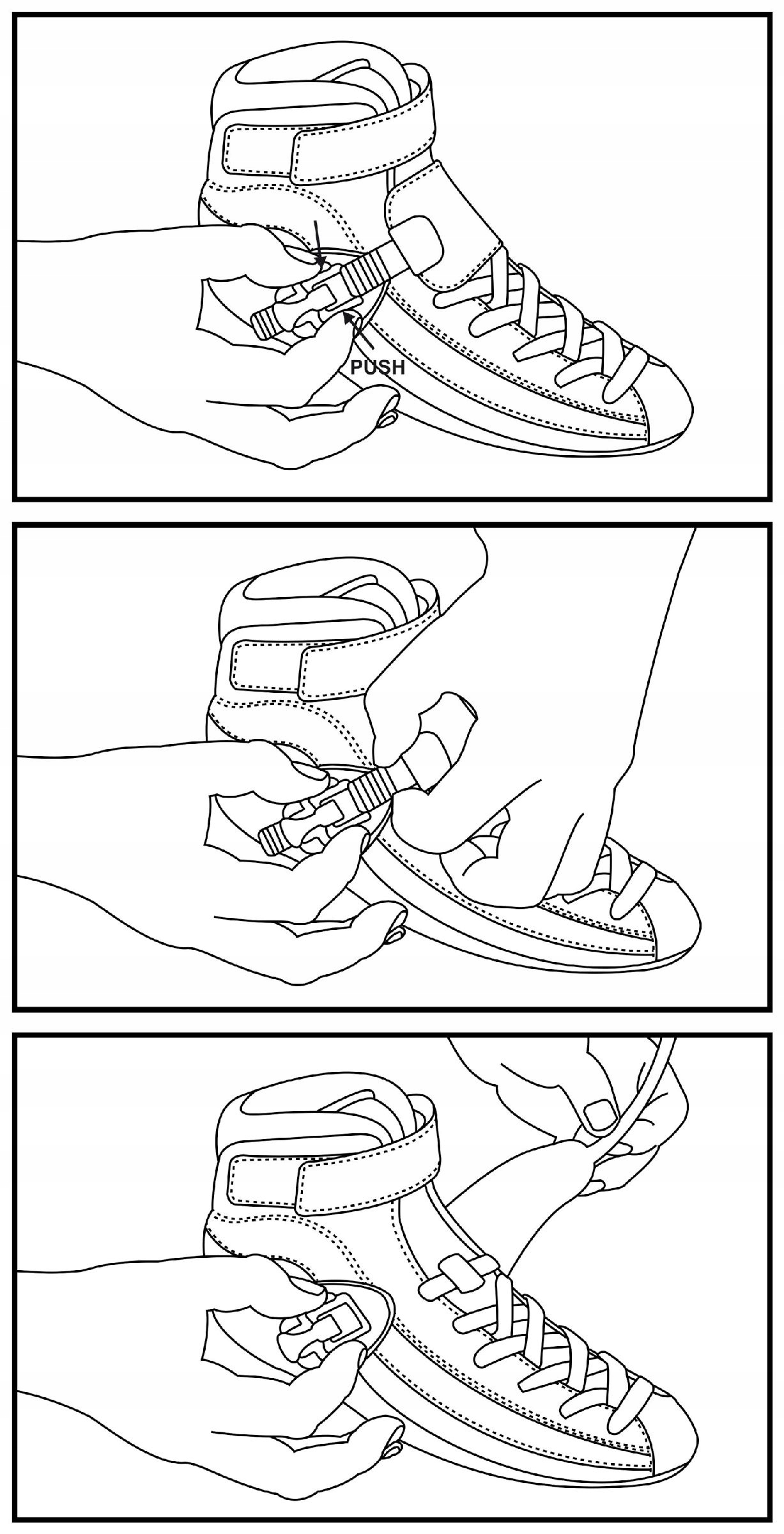 PUSH