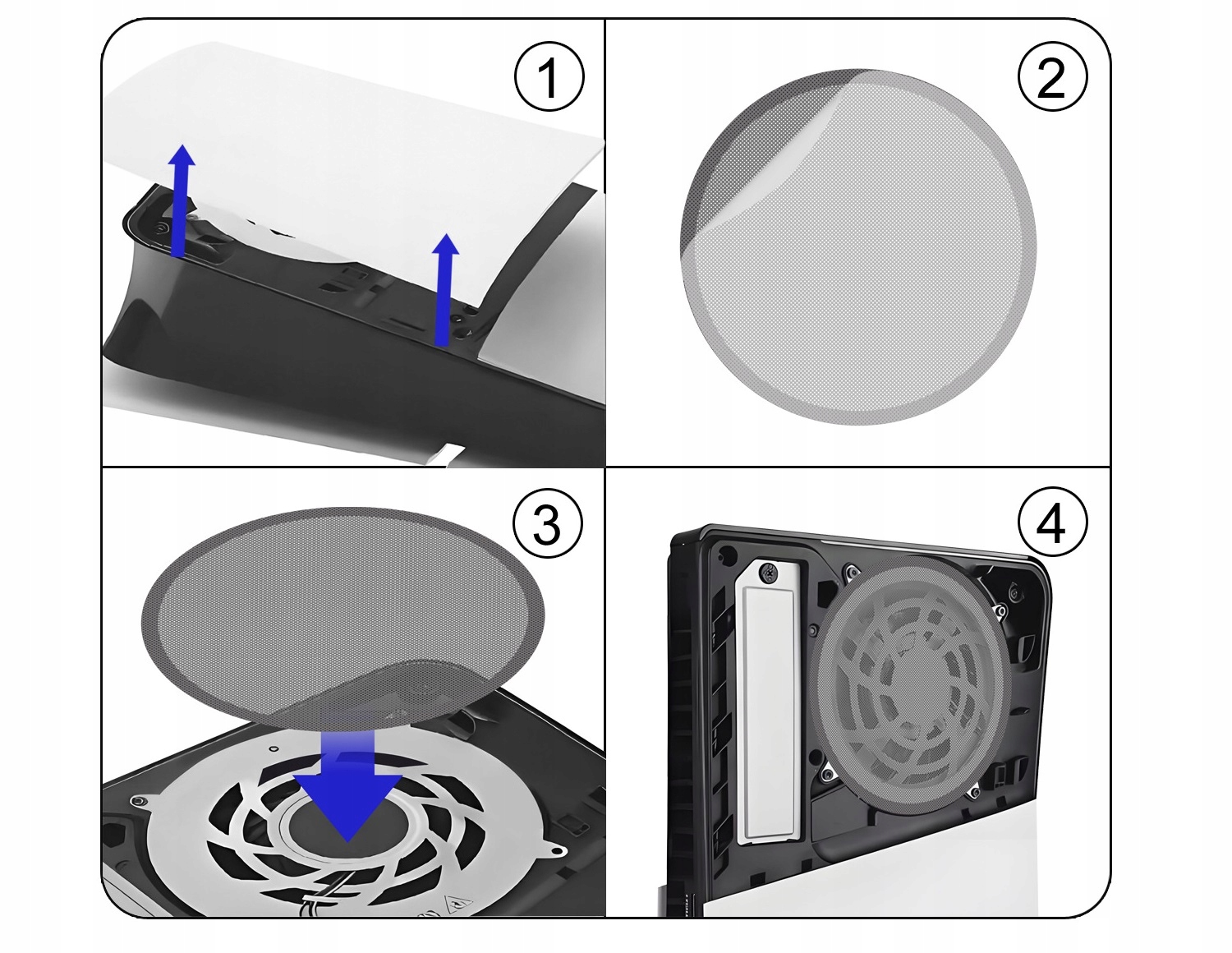 1

2

3

4