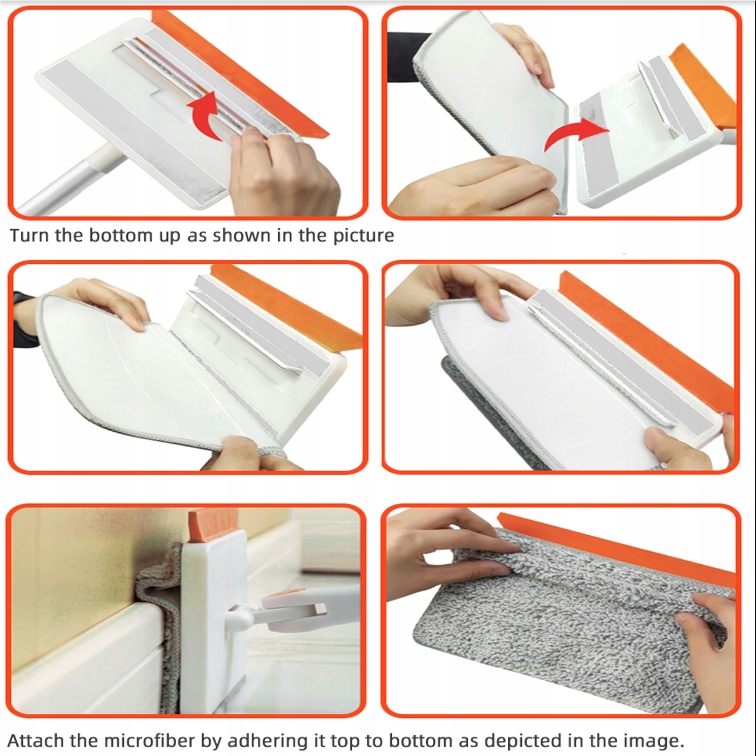 Turn the bottom up as shown in the picture

Attach the microfiber by adhering it top to bottom as depicted in the image.