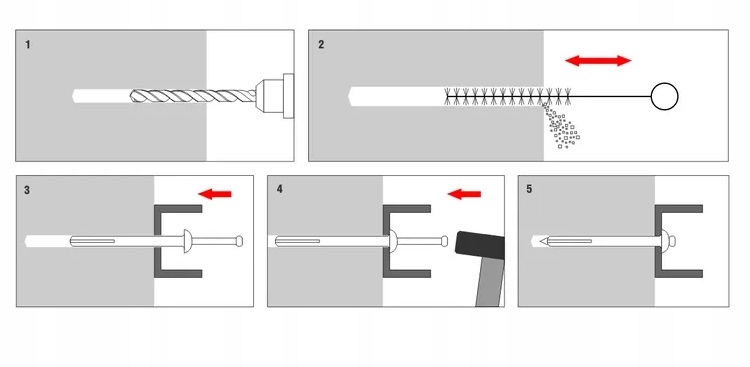 1

2

3

4

5